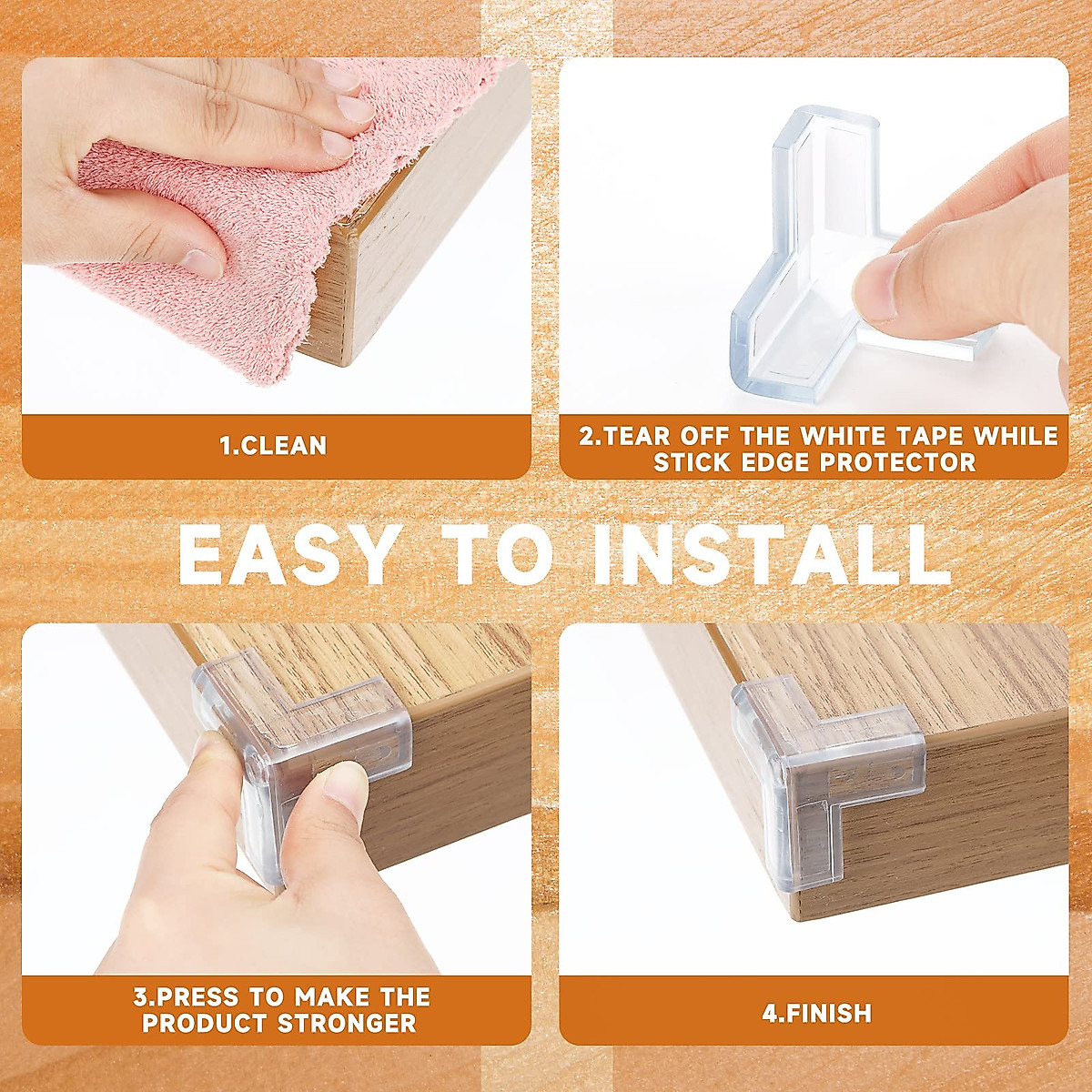 1.CLEAN

2.TEAR OFF THE WHITE TAPE WHILE STICK EDGE PROTECTOR

EASY TO INSTALL

3.PRESS TO MAKE THE PRODUCT STRONGER

4.FINISH