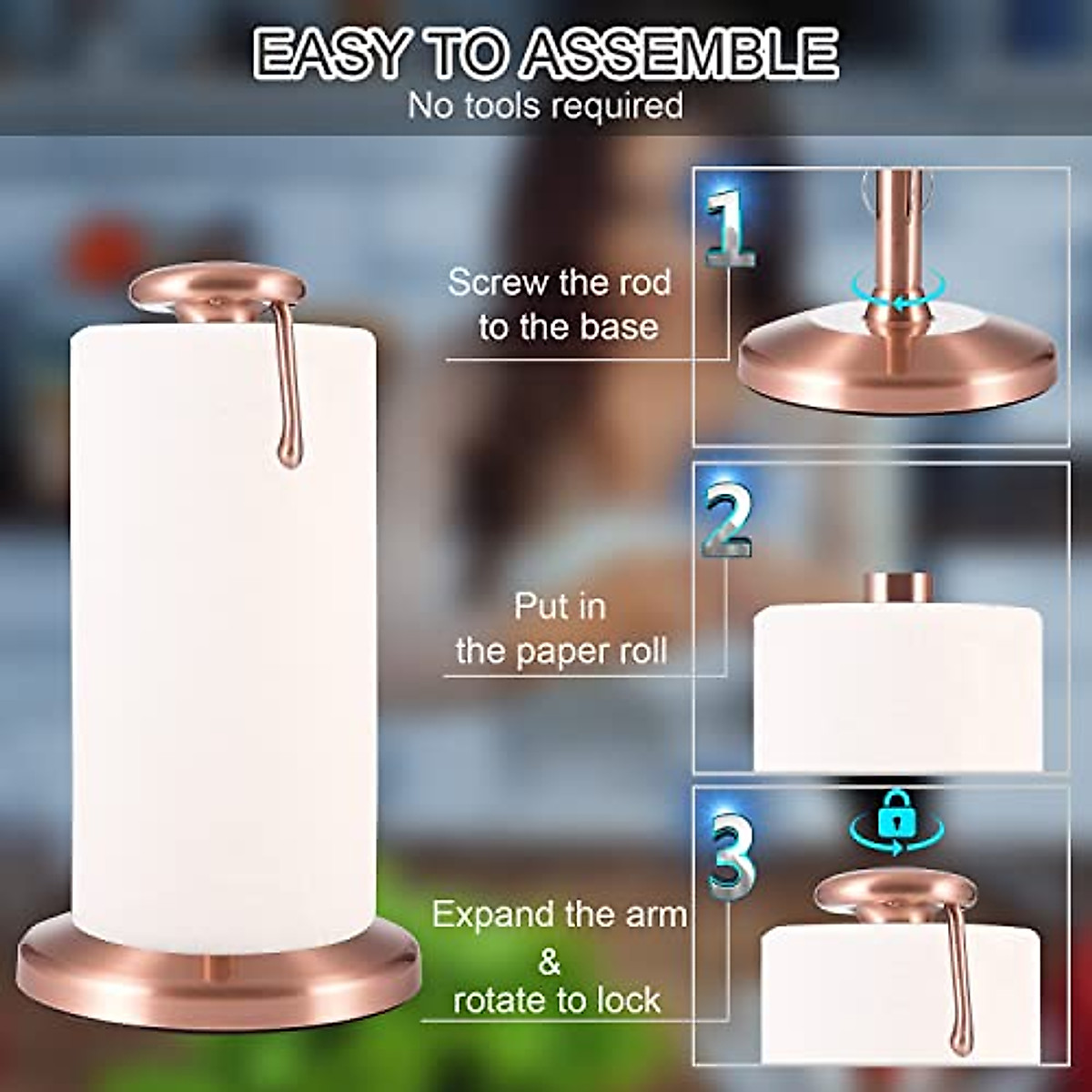 EASY TO ASSEMBLE
No tools required

1
Screw the rod to the base

2
Put in the paper roll

3
Expand the arm & rotate to lock