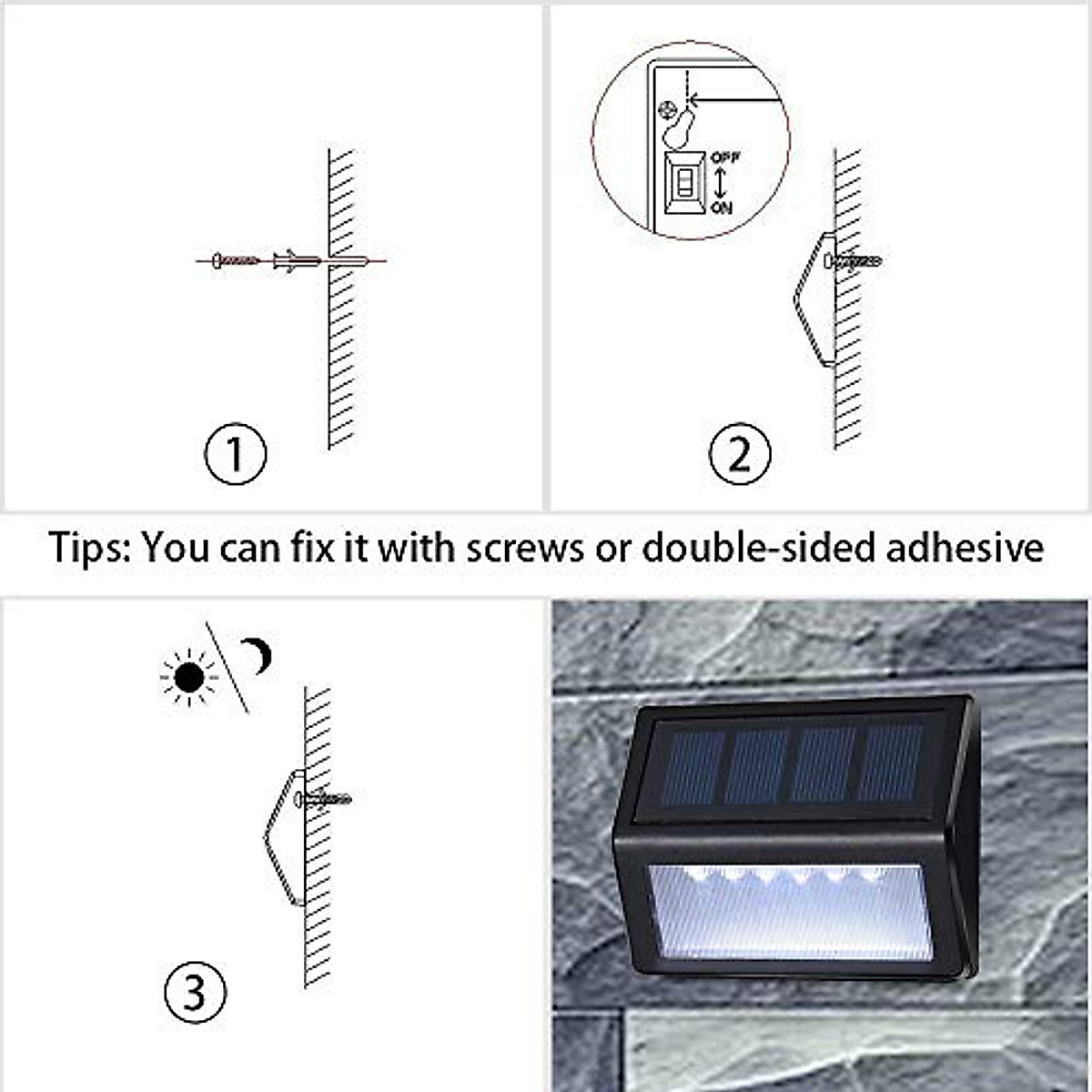 ①

OFF
ON

②

Tips: You can fix it with screws or double-sided adhesive

③