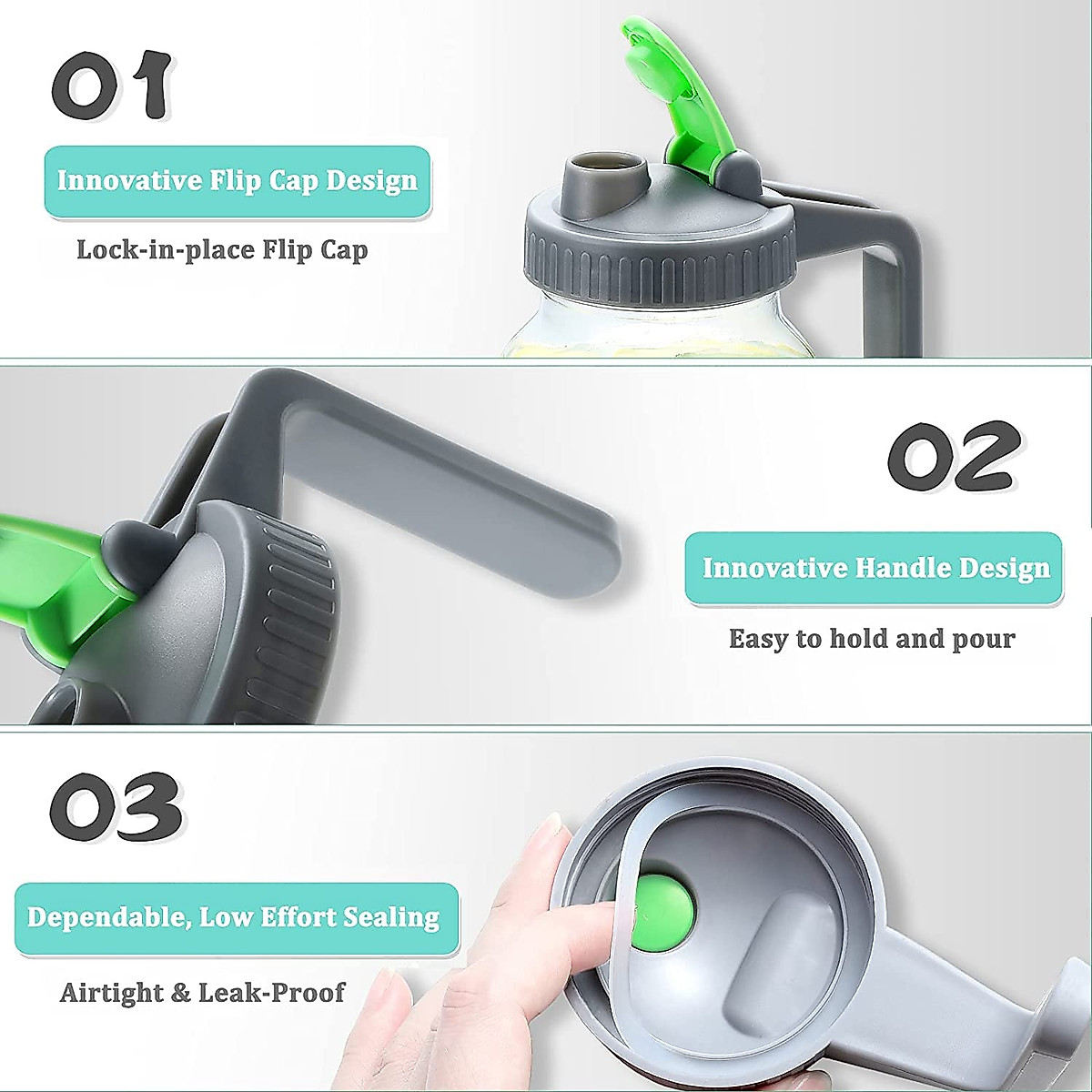 01

Innovative Flip Cap Design

Lock-in-place Flip Cap

02

Innovative Handle Design

Easy to hold and pour

03

Dependable, Low Effort Sealing

Airtight & Leak-Proof