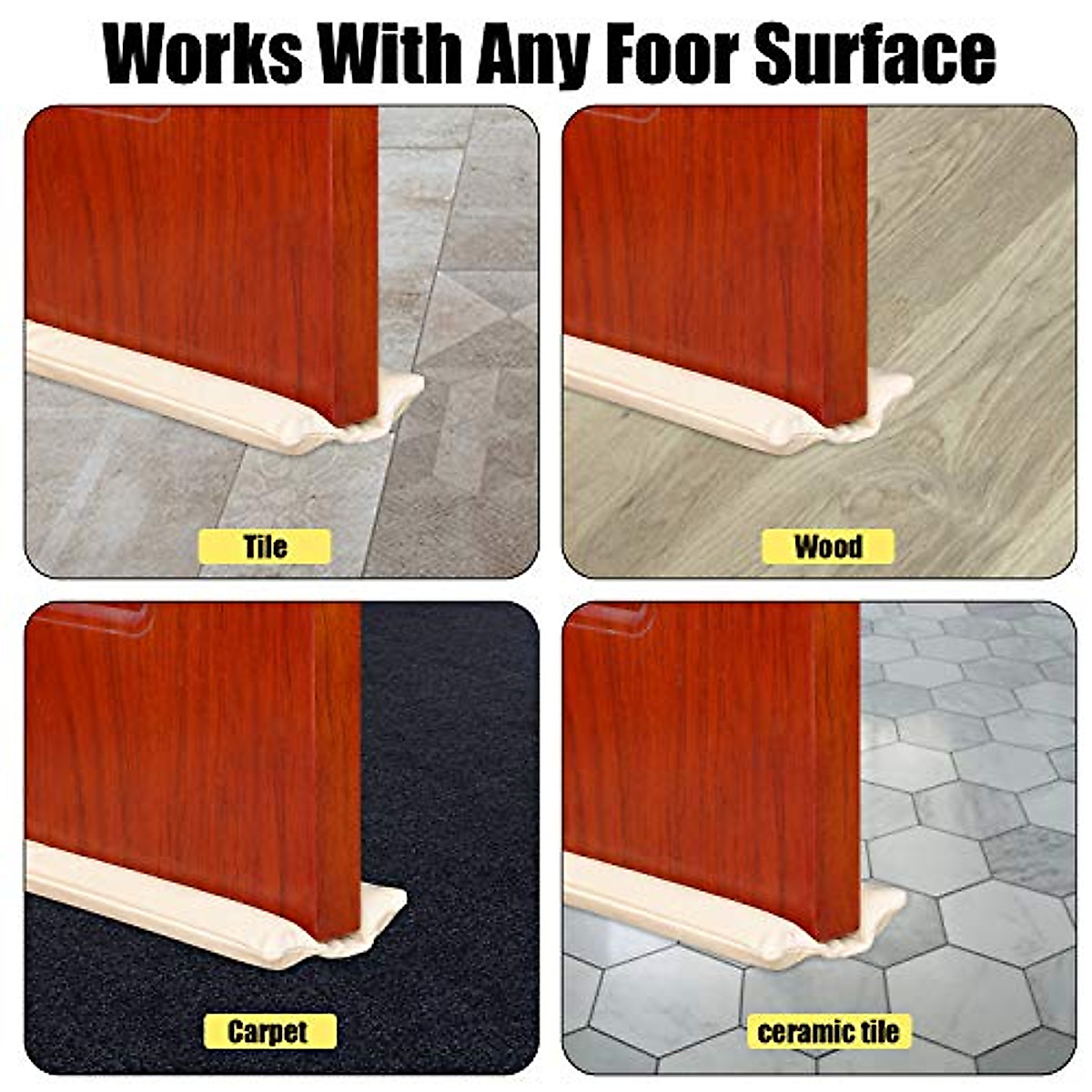 Works With Any Foor Surface

Tile

Wood

Carpet

ceramic tile