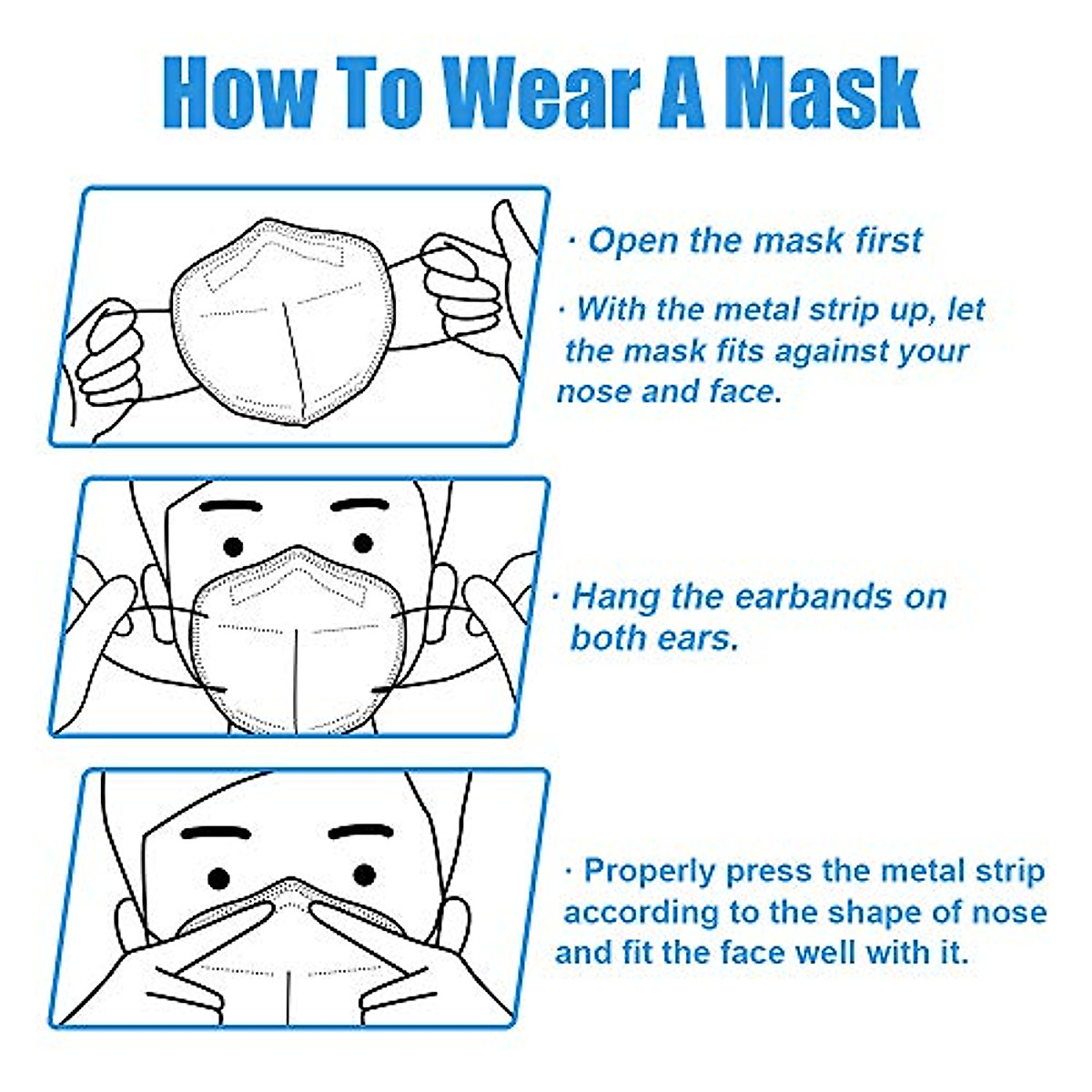 How To Wear A Mask

· Open the mask first

· With the metal strip up, let the mask fits against your nose and face.

· Hang the earbands on both ears.

· Properly press the metal strip according to the shape of nose and fit the face well with it.