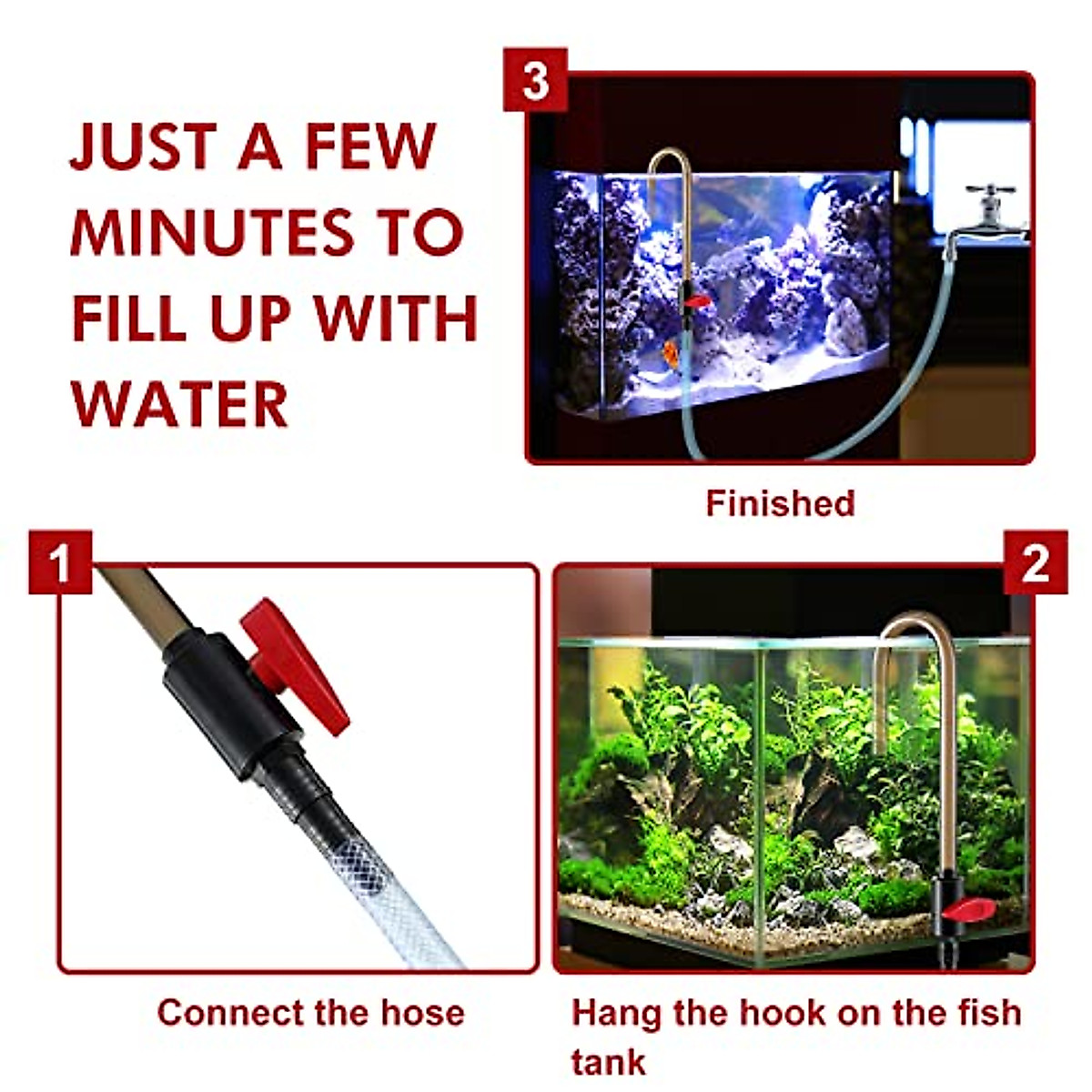 JUST A FEW MINUTES TO FILL UP WITH WATER

3

Finished

1

Connect the hose

2

Hang the hook on the fish tank