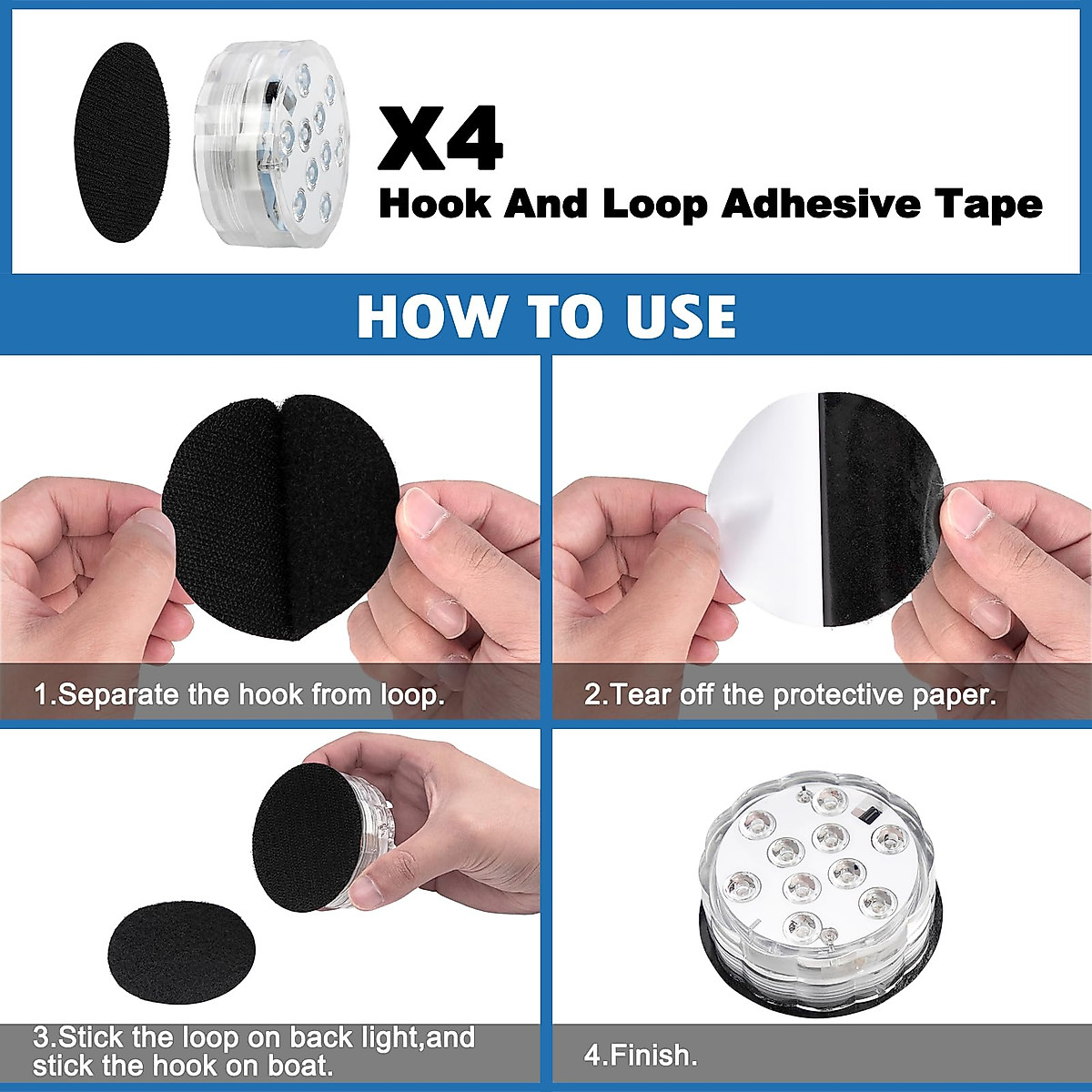 X4
Hook And Loop Adhesive Tape

HOW TO USE

1.Separate the hook from loop.

2.Tear off the protective paper.

3.Stick the loop on back light,and stick the hook on boat.

4.Finish.