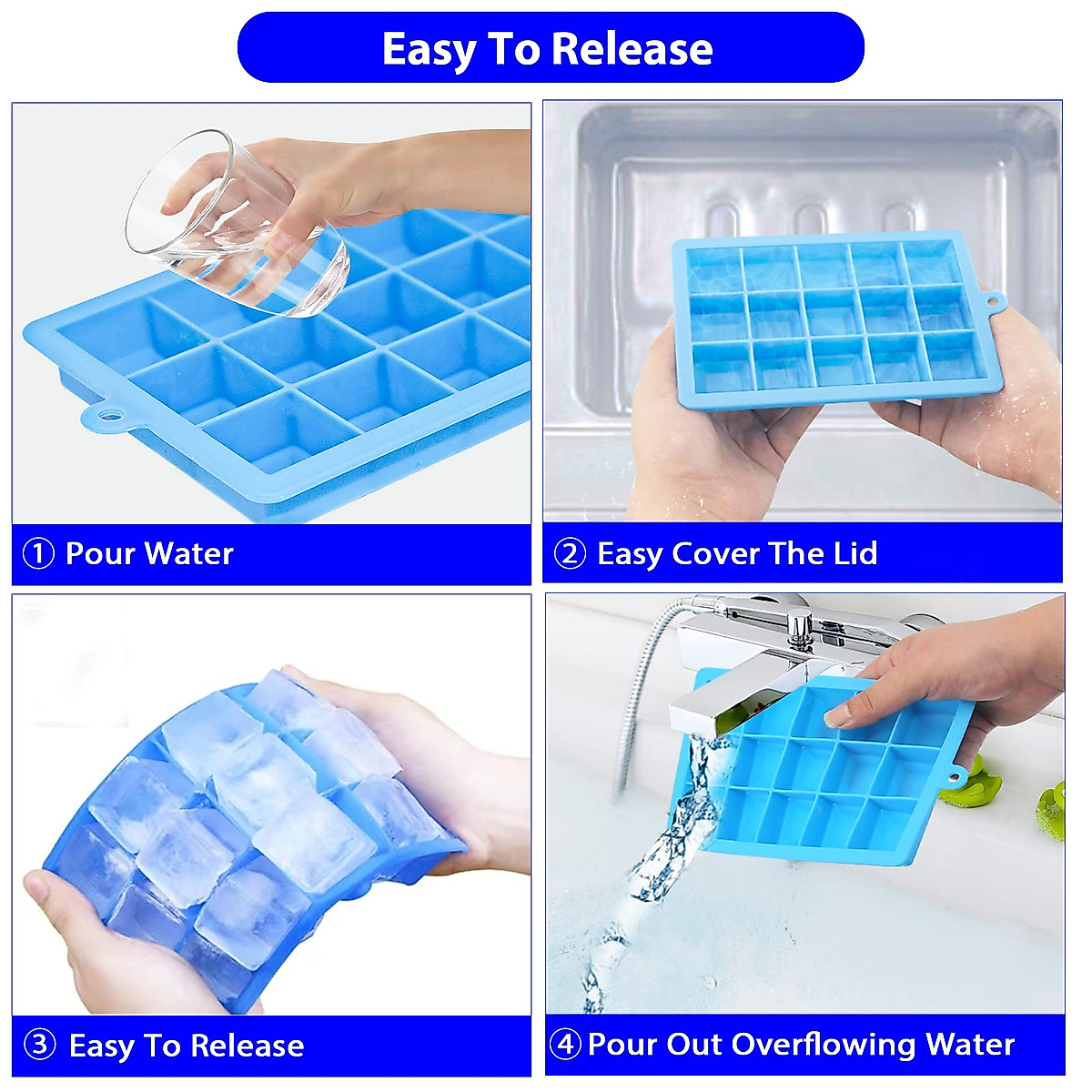 Easy To Release

① Pour Water

② Easy Cover The Lid

③ Easy To Release

④ Pour Out Overflowing Water