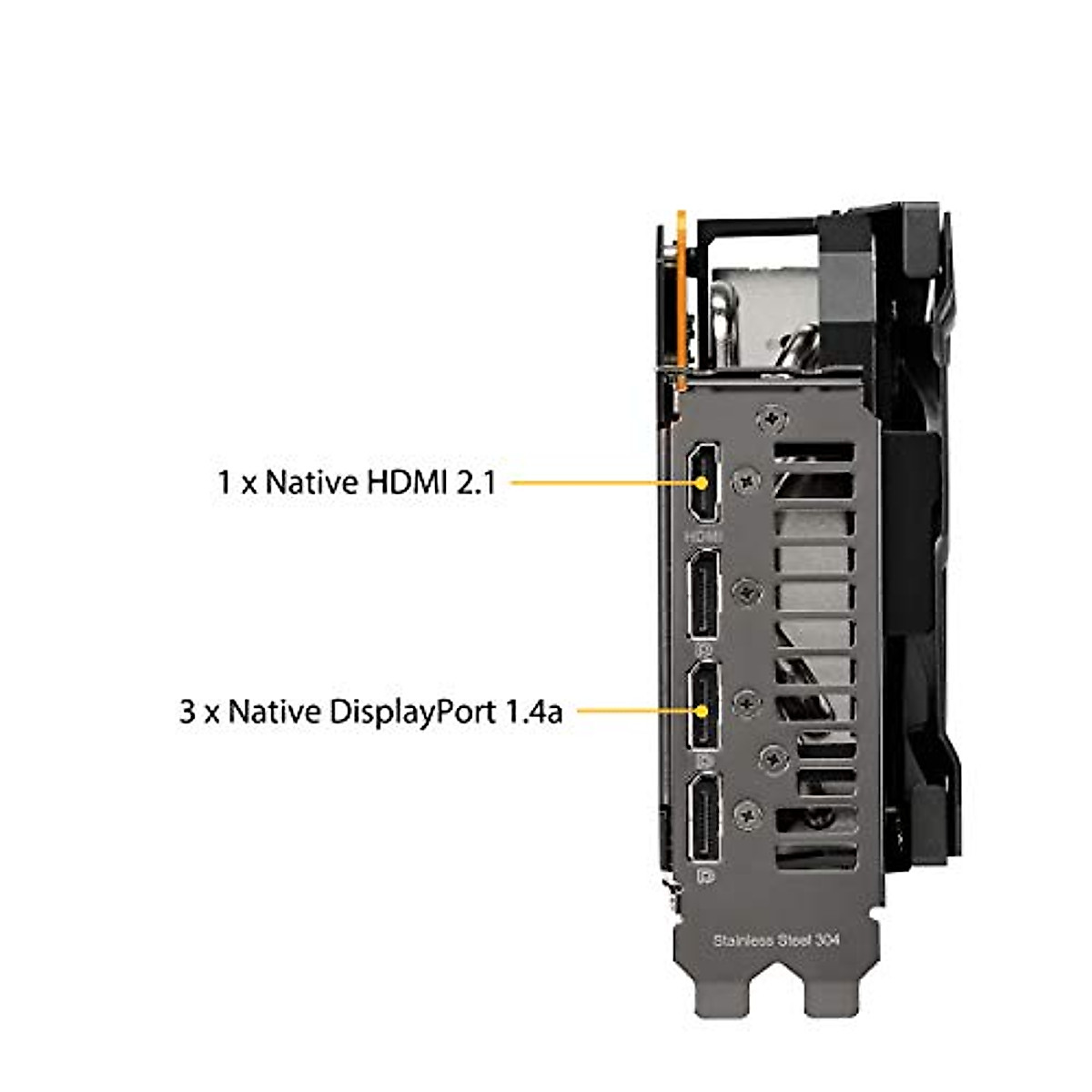 1 x Native HDMI 2.1

HDMI

3 x Native DisplayPort 1.4a

Stainless Steel 304