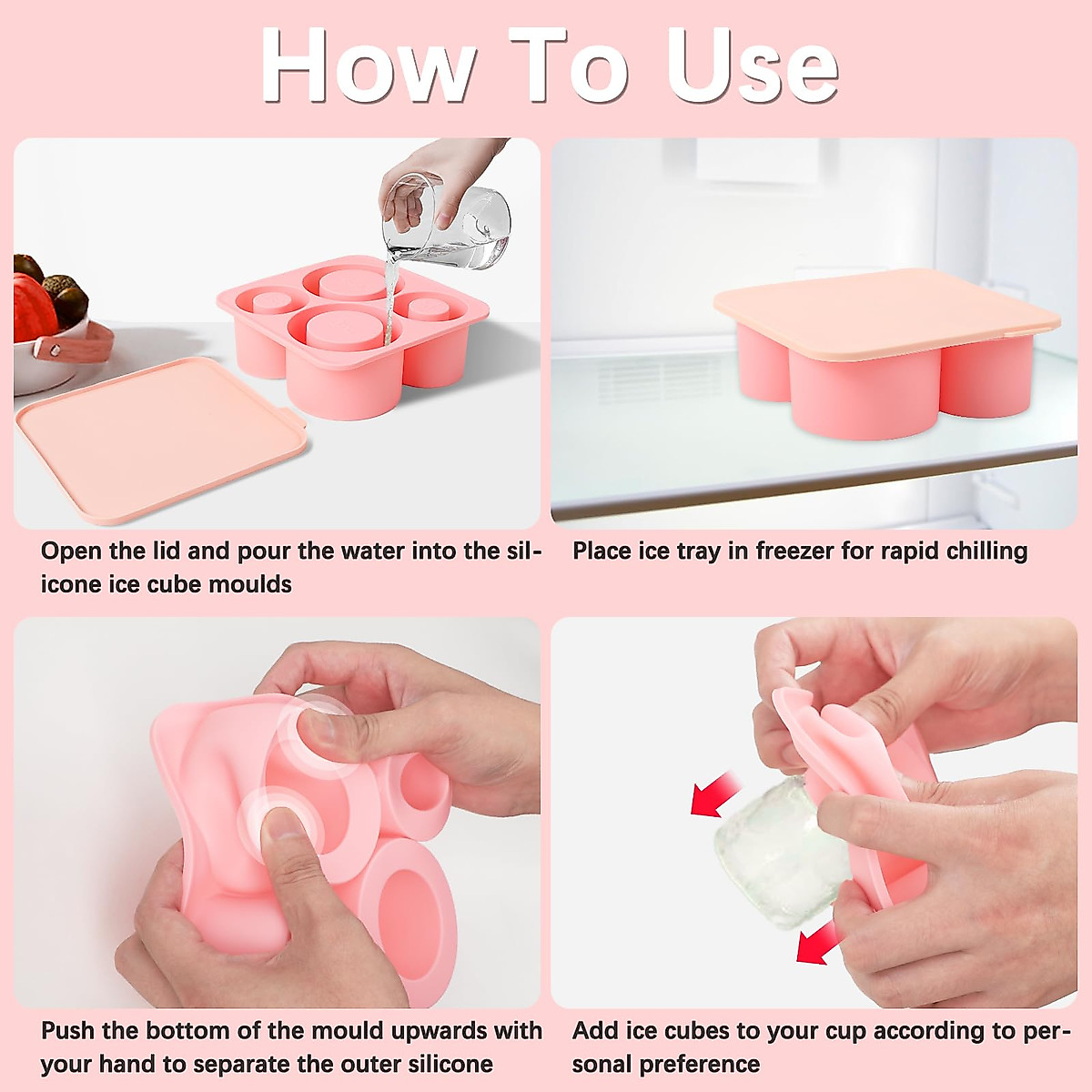 How To Use

Open the lid and pour the water into the silicone ice cube moulds

Place ice tray in freezer for rapid chilling

Push the bottom of the mould upwards with your hand to separate the outer silicone

Add ice cubes to your cup according to personal preference