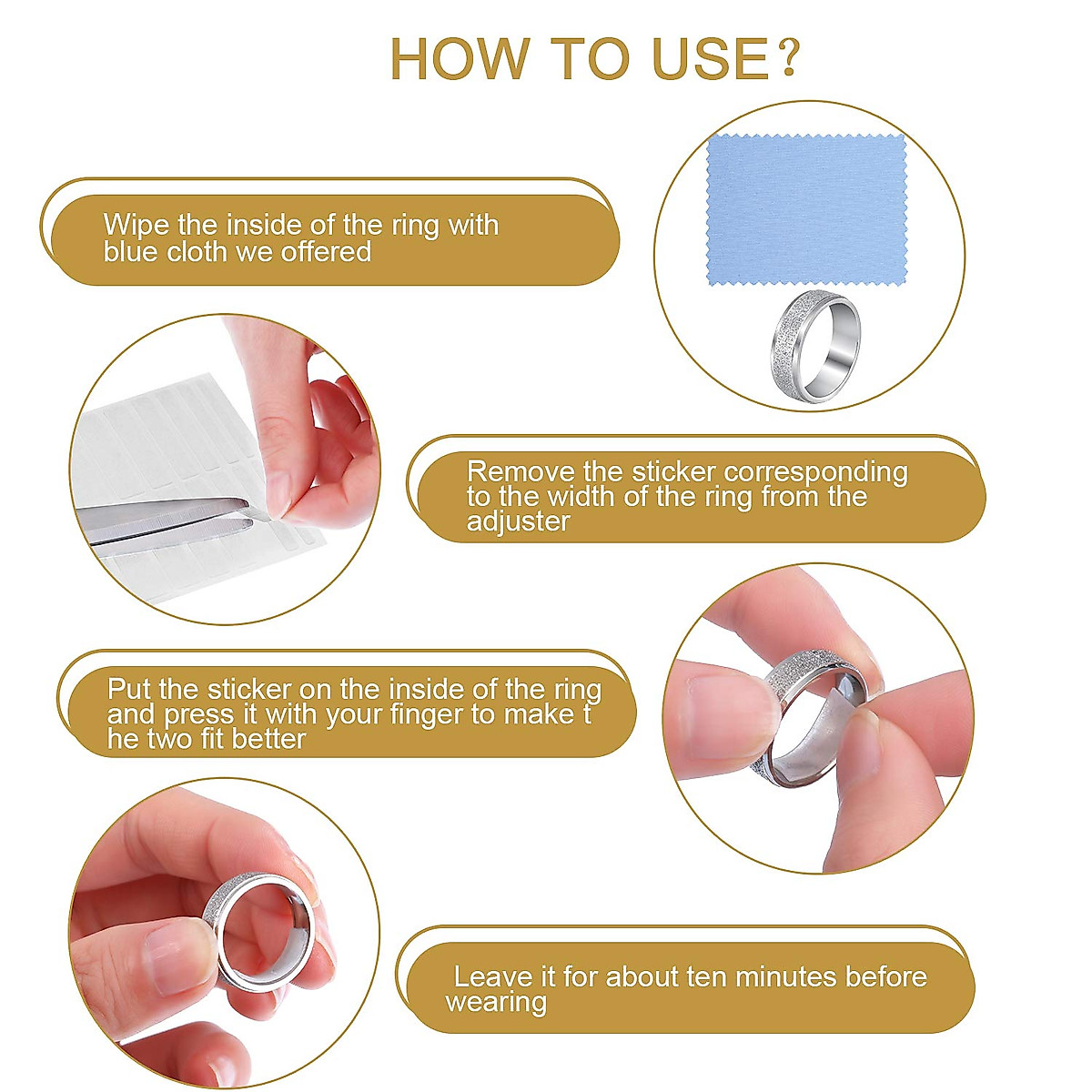 HOW TO USE?

Wipe the inside of the ring with blue cloth we offered

Remove the sticker corresponding to the width of the ring from the adjuster

Put the sticker on the inside of the ring and press it with your finger to make t he two fit better

Leave it for about ten minutes before wearing