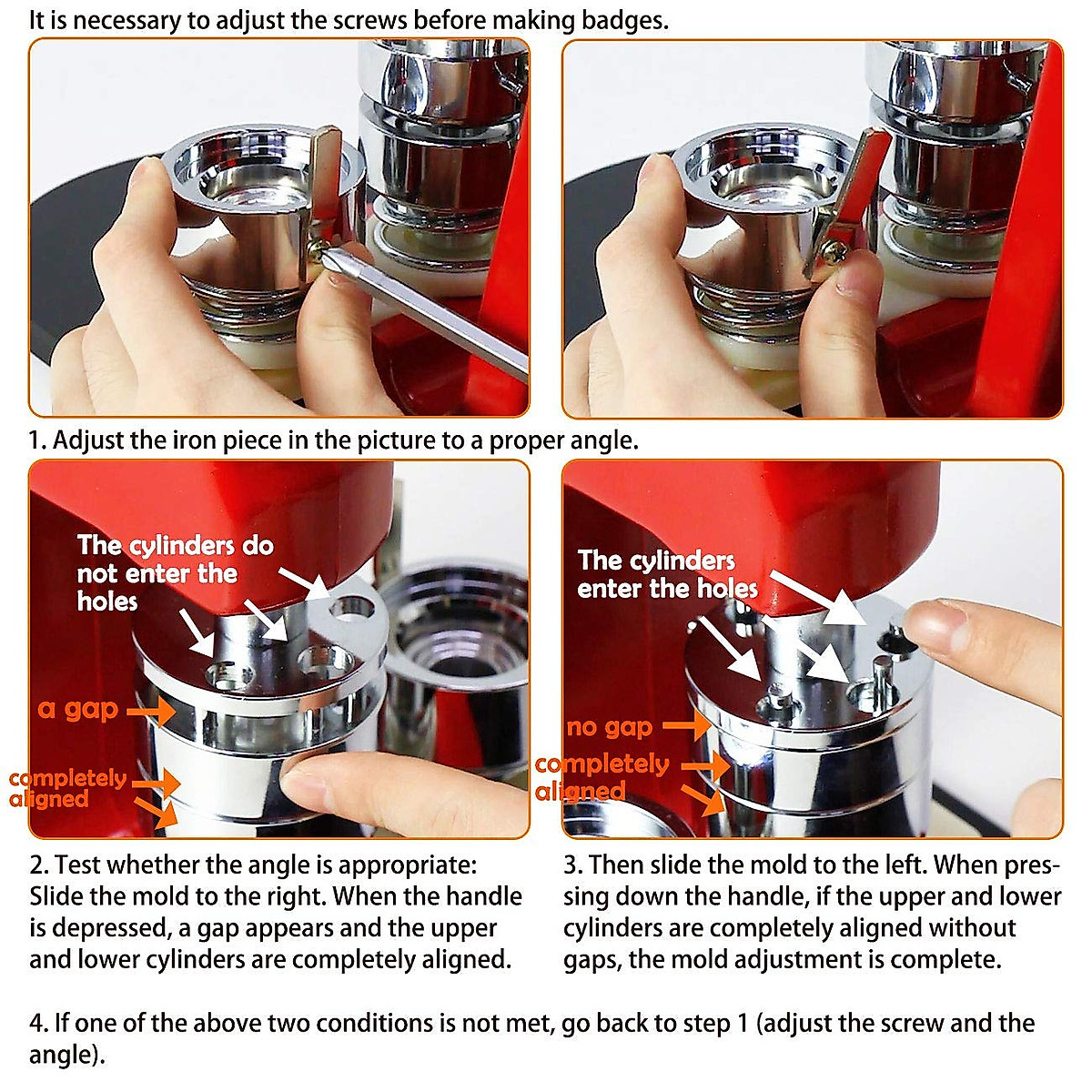 It is necessary to adjust the screws before making badges.

1. Adjust the iron piece in the picture to a proper angle.

The cylinders do not enter the holes

a gap

completely aligned

The cylinders enter the holes

no gap

completely aligned

2. Test whether the angle is appropriate: Slide the mold to the right. When the handle is depressed, a gap appears and the upper and lower cylinders are completely aligned.

3. Then slide the mold to the left. When pressing down the handle, if the upper and lower cylinders are completely aligned without gaps, the mold adjustment is complete.

4. If one of the above two conditions is not met, go back to step 1 (adjust the screw and the angle).