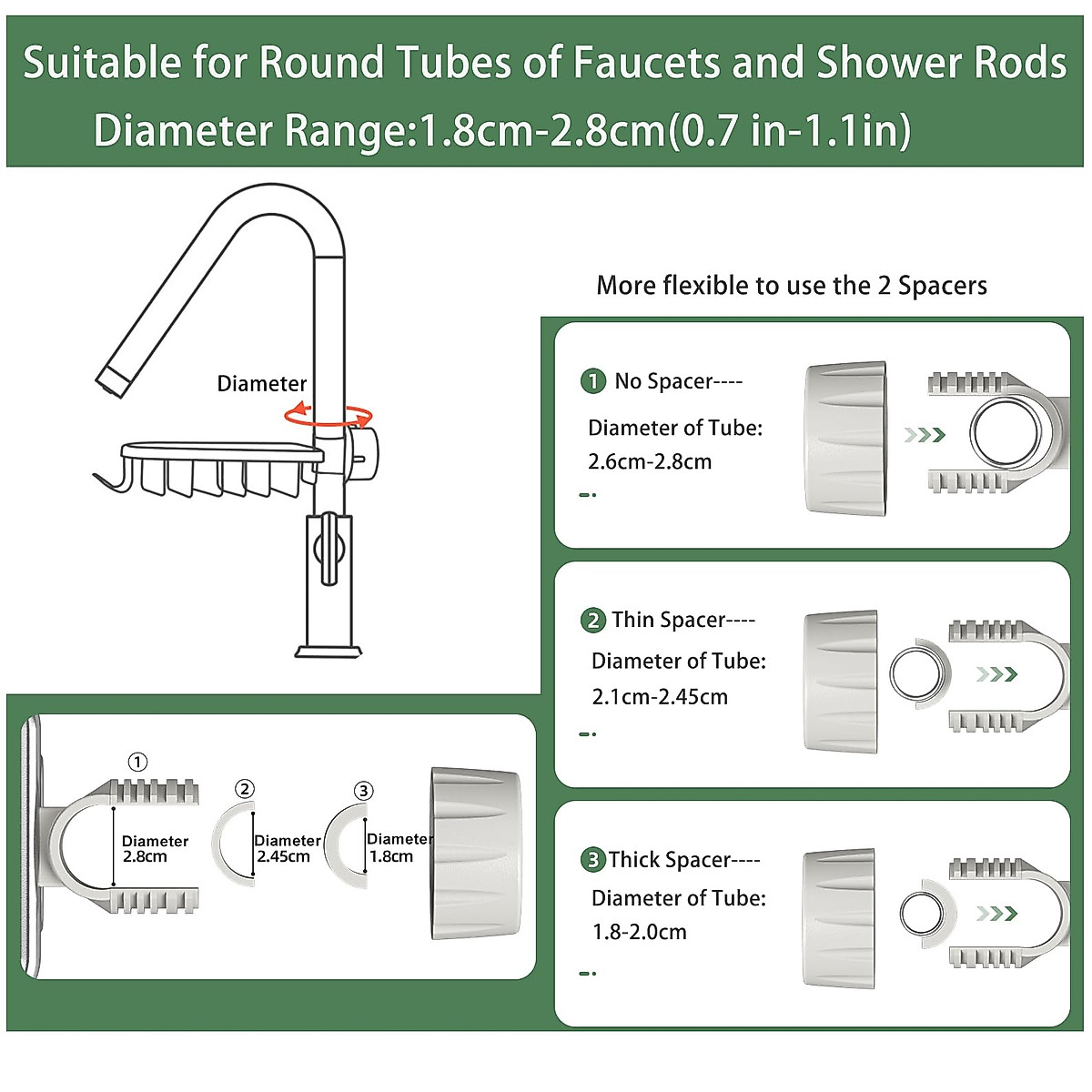 Suitable for Round Tubes of Faucets and Shower Rods
Diameter Range:1.8cm-2.8cm(0.7 in-1.1in)

Diameter

More flexible to use the 2 Spacers

1 No Spacer----
Diameter of Tube:
2.6cm-2.8cm

2 Thin Spacer----
Diameter of Tube:
2.1cm-2.45cm

3 Thick Spacer----
Diameter of Tube:
1.8-2.0cm

①
Diameter
2.8cm

②
Diameter
2.45cm

③
Diameter
1.8cm