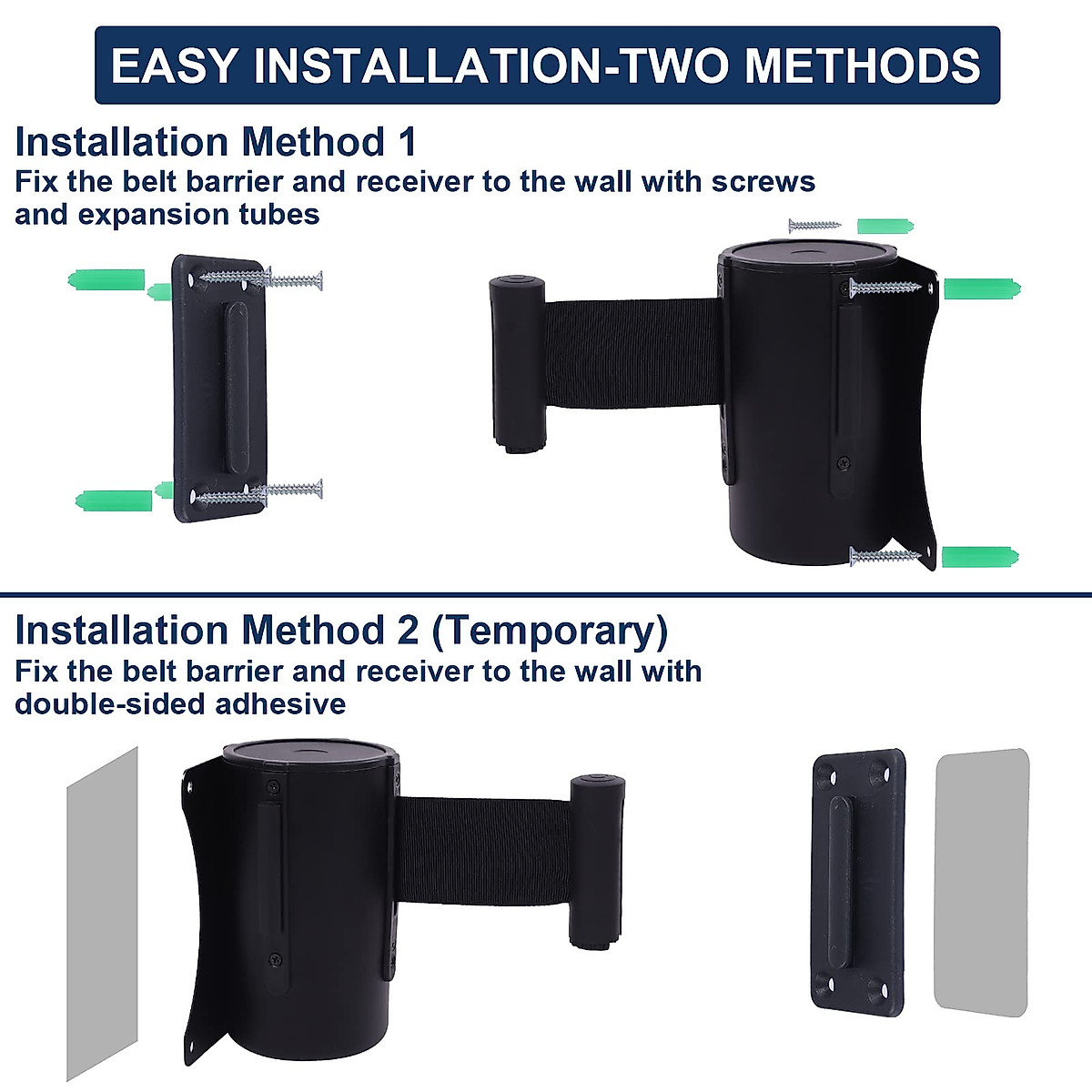 EASY INSTALLATION-TWO METHODS

Installation Method 1
Fix the belt barrier and receiver to the wall with screws and expansion tubes

Installation Method 2 (Temporary)
Fix the belt barrier and receiver to the wall with double-sided adhesive