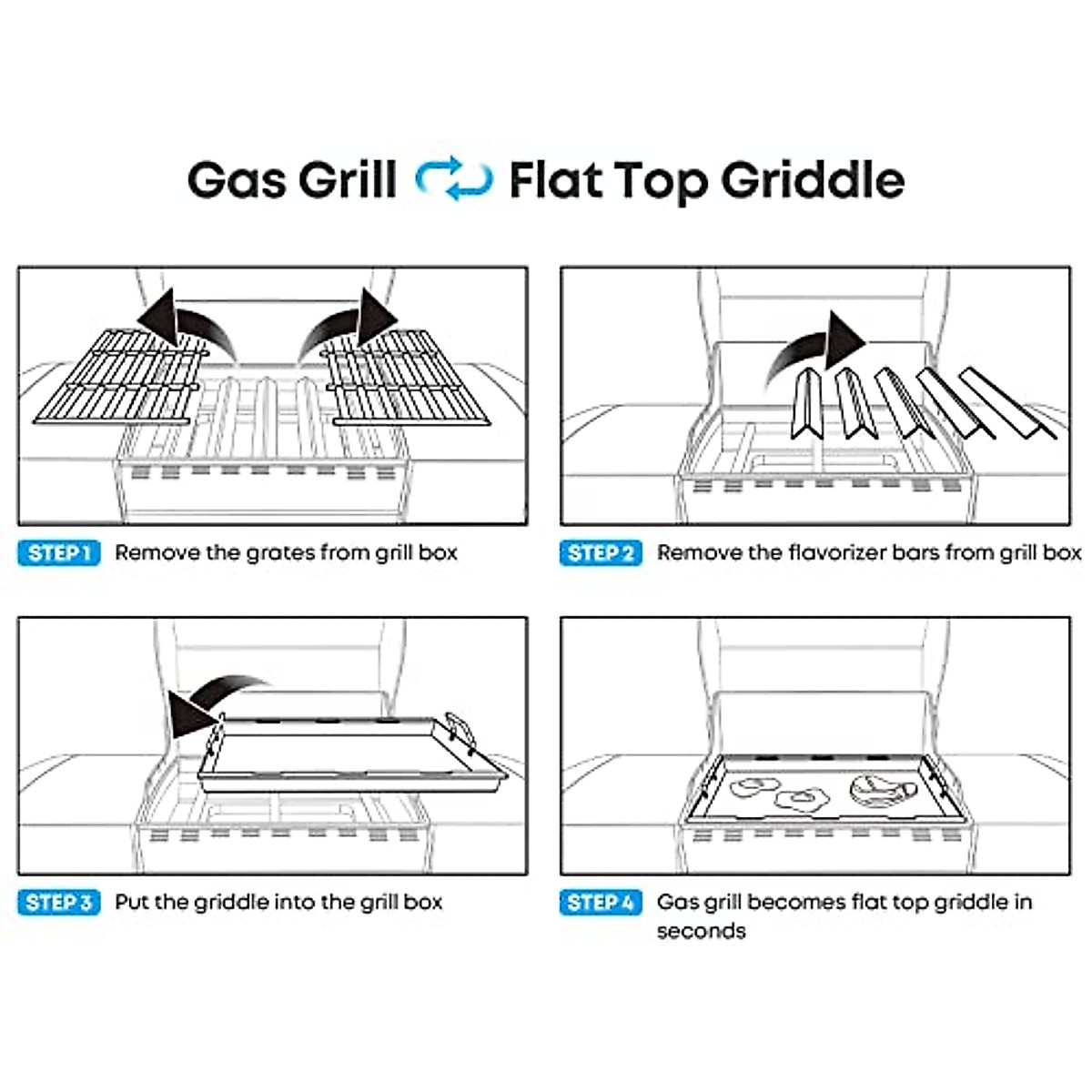 Gas Grill Flat Top Griddle

STEP 1 Remove the grates from grill box

STEP 2 Remove the flavorizer bars from grill box

STEP 3 Put the griddle into the grill box

STEP 4 Gas grill becomes flat top griddle in seconds