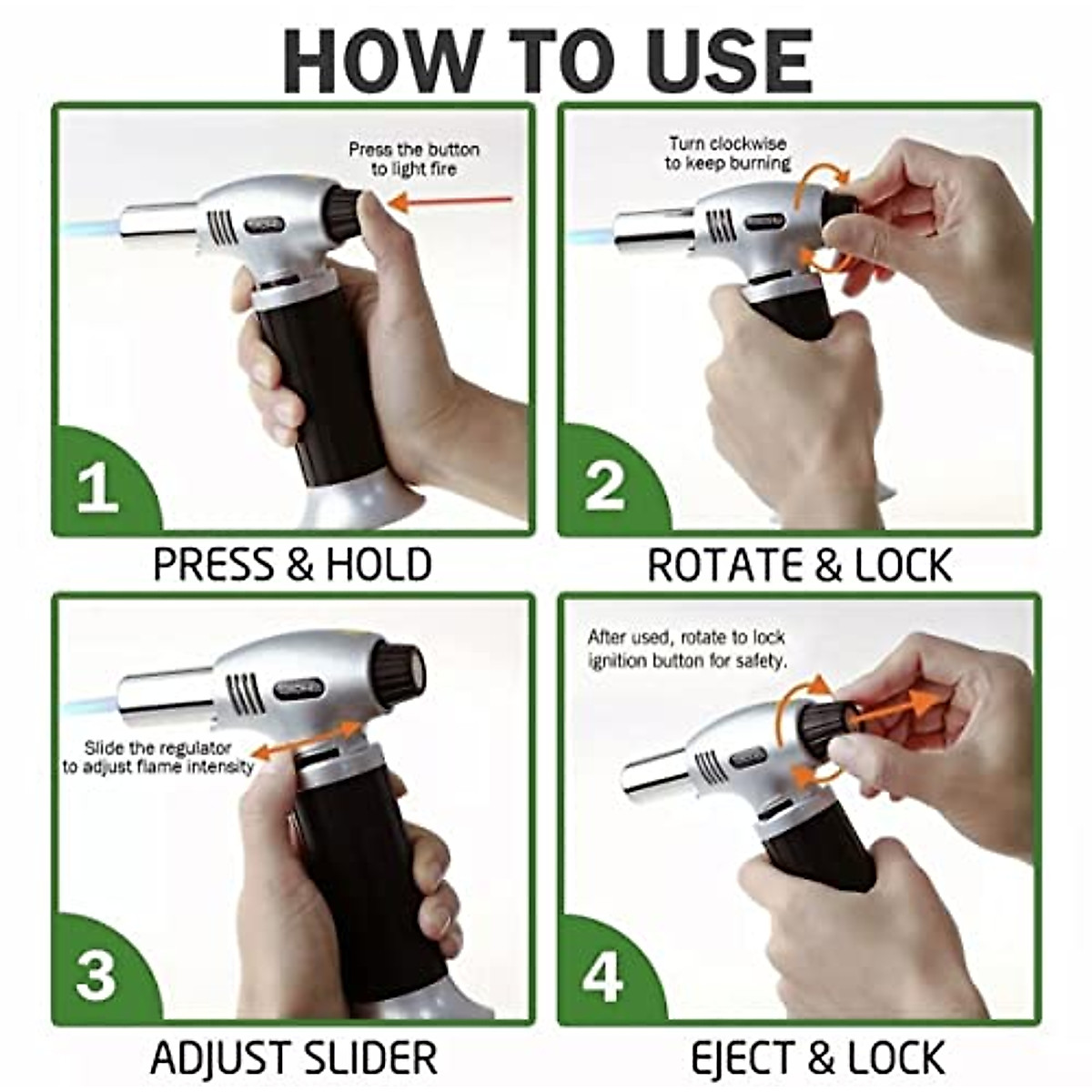 HOW TO USE

Press the button to light fire

1

PRESS & HOLD

Turn clockwise to keep burning

2

ROTATE & LOCK

Slide the regulator to adjust flame intensity

3

ADJUST SLIDER

After used, rotate to lock ignition button for safety.

4

EJECT & LOCK