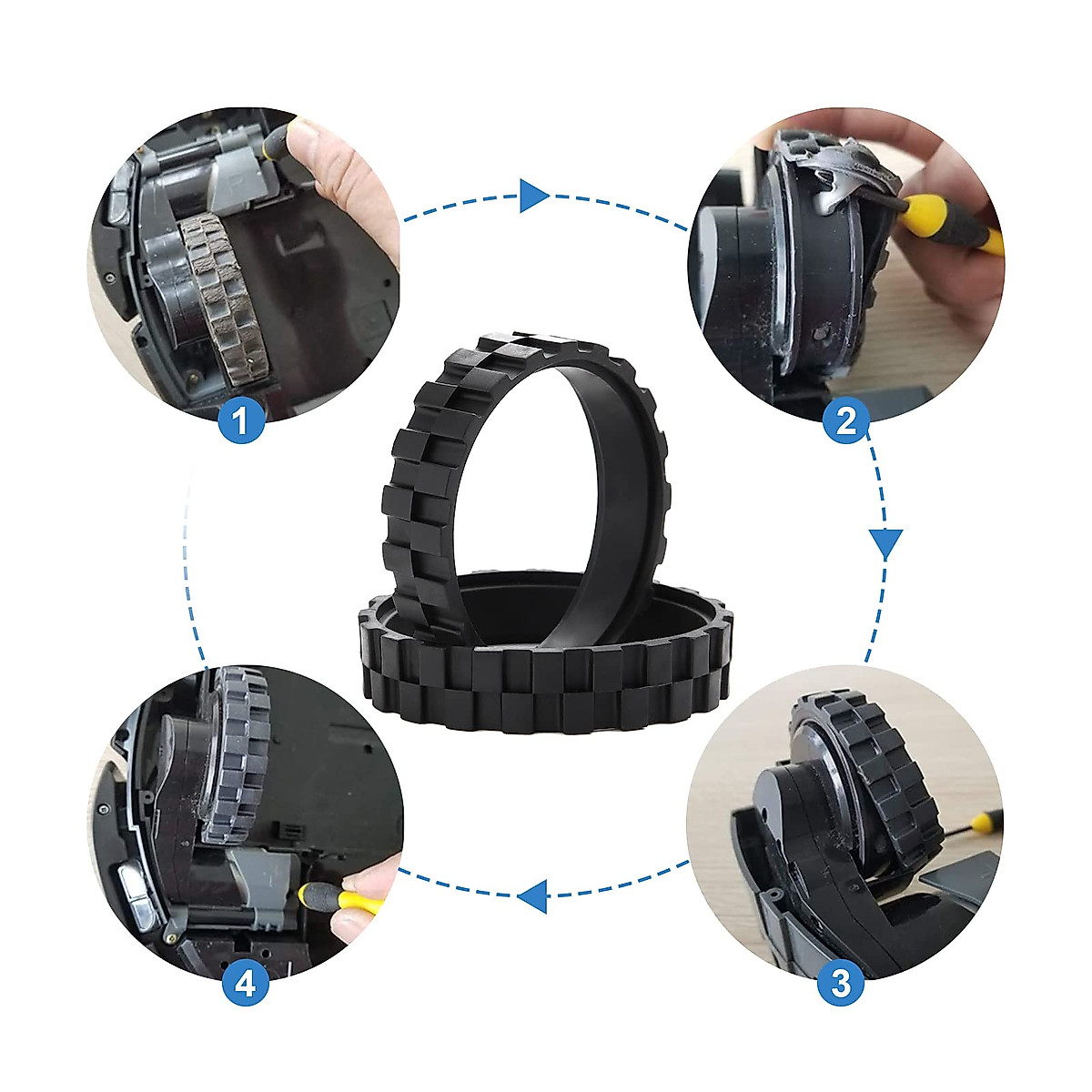 1

2

3

4