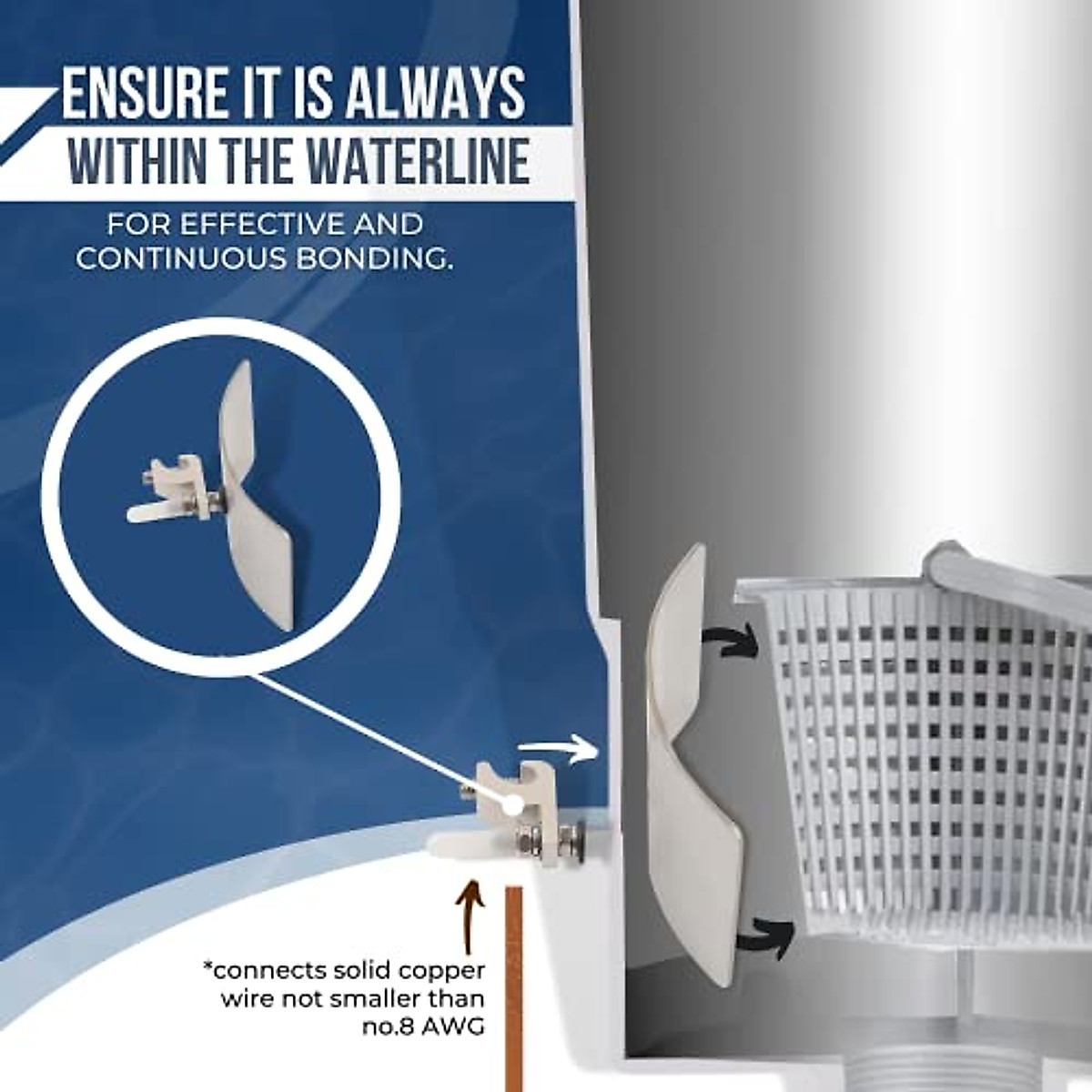 ENSURE IT IS ALWAYS
WITHIN THE WATERLINE

FOR EFFECTIVE AND CONTINUOUS BONDING.

*connects solid copper wire not smaller than no.8 AWG