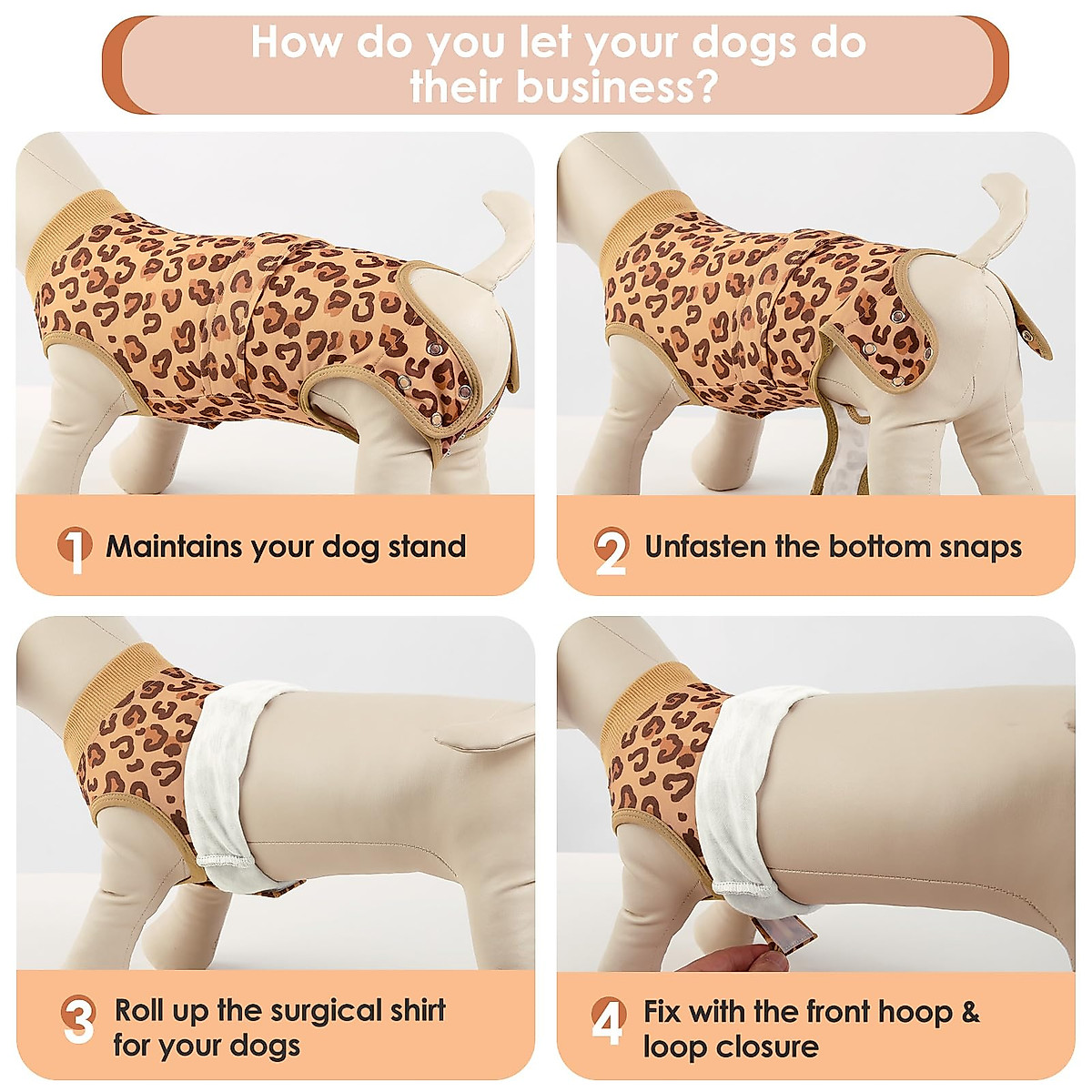 How do you let your dogs do their business?

1 Maintains your dog stand

2 Unfasten the bottom snaps

3 Roll up the surgical shirt for your dogs

4 Fix with the front hoop & loop closure