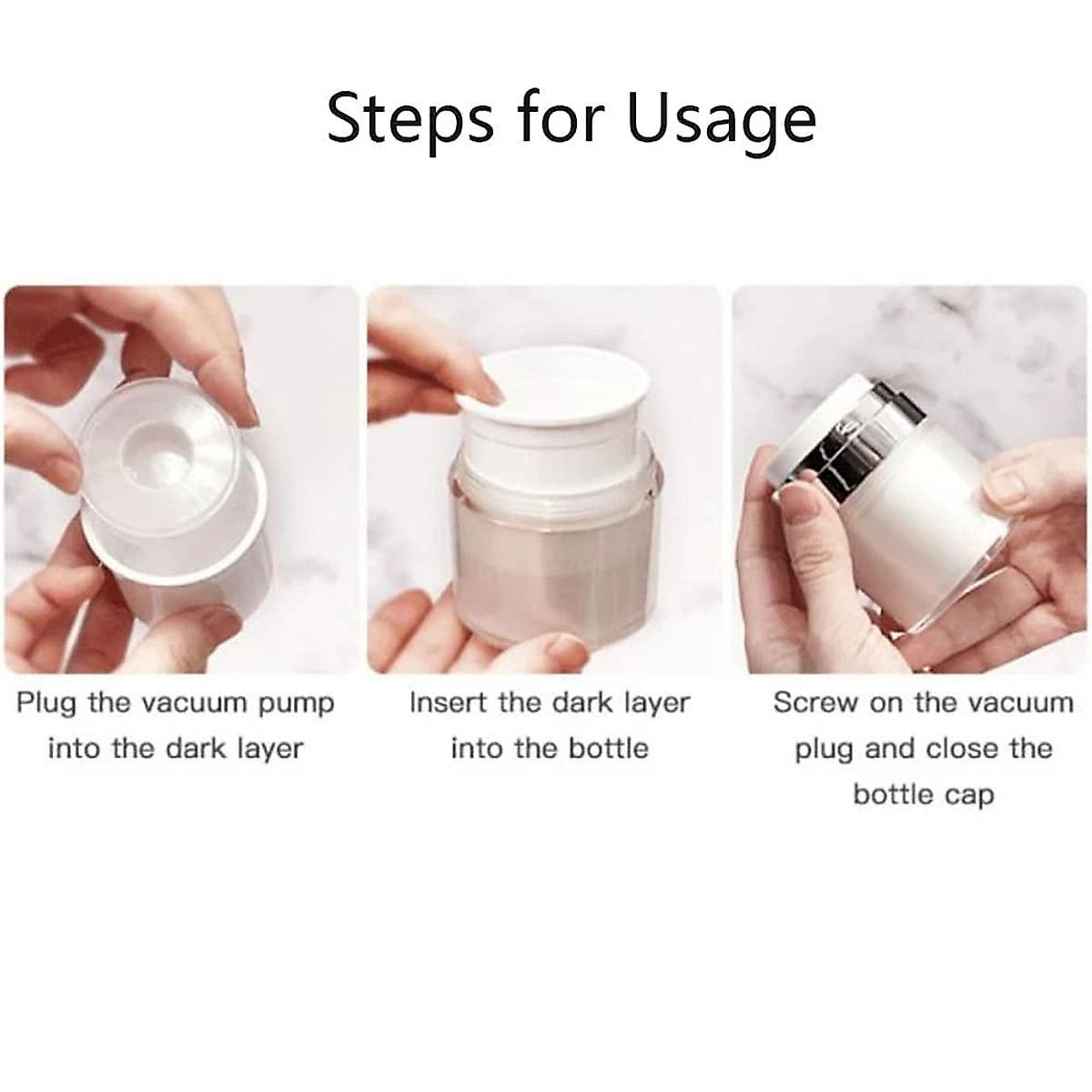 Steps for Usage

Plug the vacuum pump into the dark layer

Insert the dark layer into the bottle

Screw on the vacuum plug and close the bottle cap