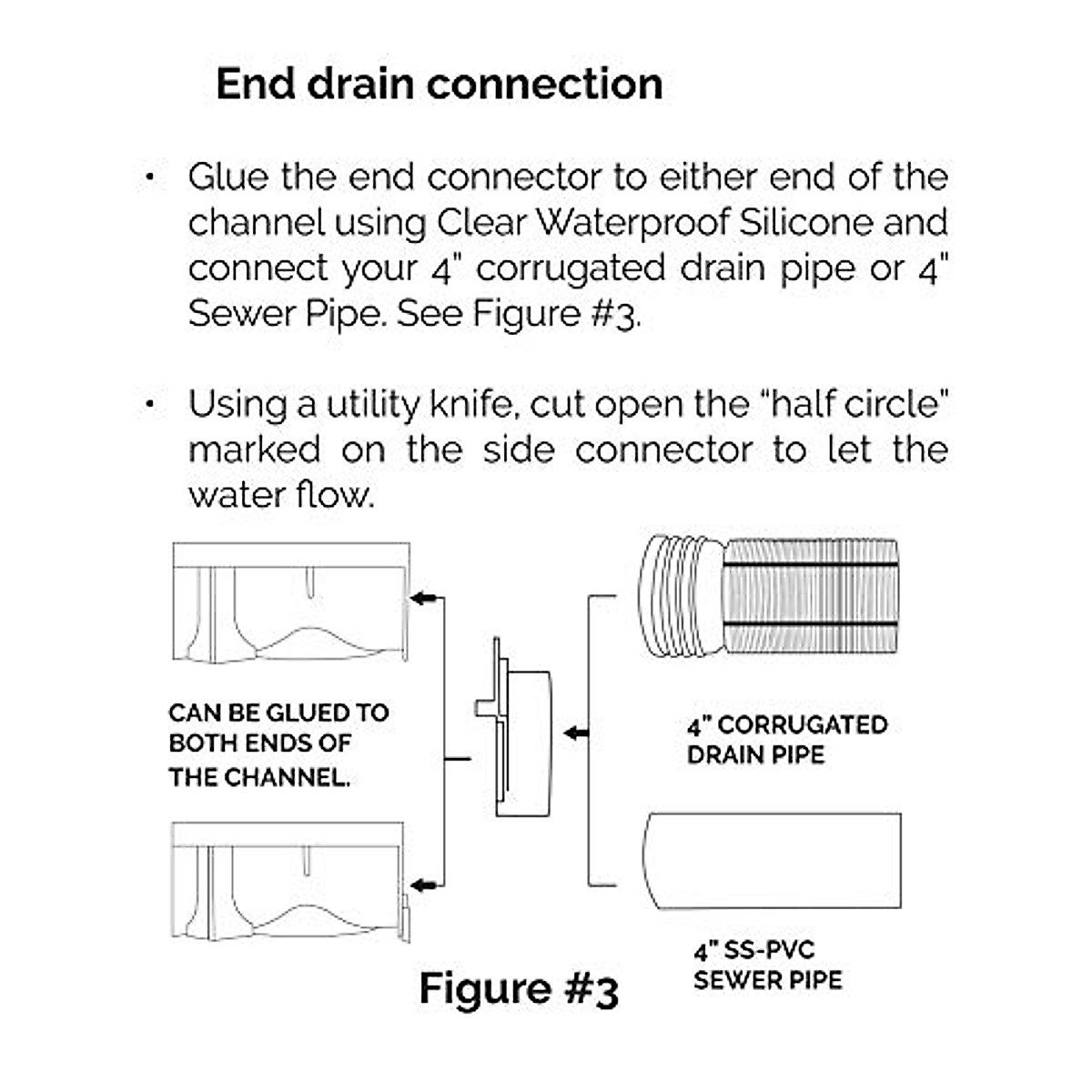 End drain connection

• Glue the end connector to either end of the channel using Clear Waterproof Silicone and connect your 4" corrugated drain pipe or 4" Sewer Pipe. See Figure #3.

• Using a utility knife, cut open the "half circle" marked on the side connector to let the water flow.

CAN BE GLUED TO BOTH ENDS OF THE CHANNEL.

4" CORRUGATED DRAIN PIPE

4" SS-PVC SEWER PIPE

Figure #3