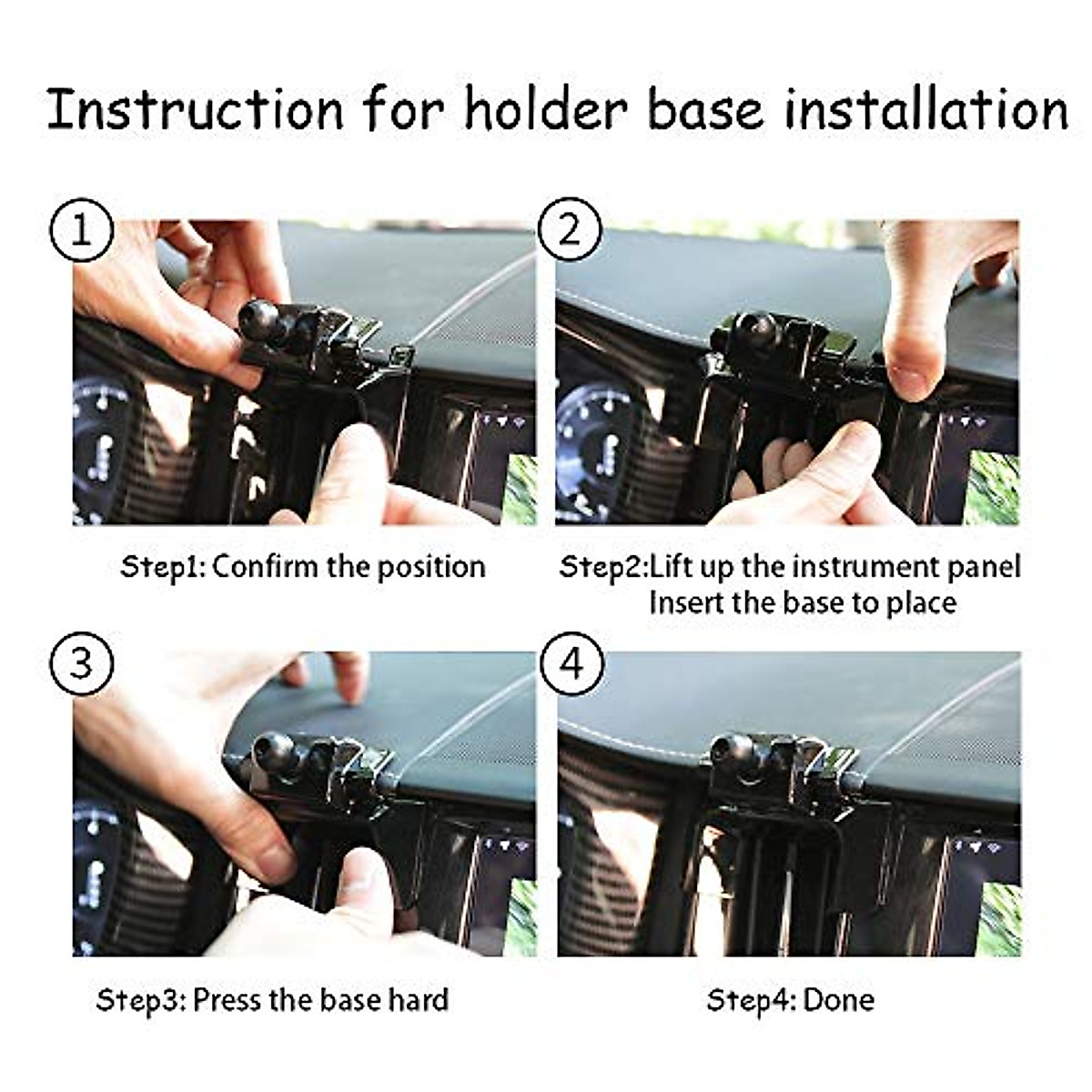 Instruction for holder base installation

1

Step1: Confirm the position

2

Step2:Lift up the instrument panel
Insert the base to place

3

Step3: Press the base hard

4

Step4: Done