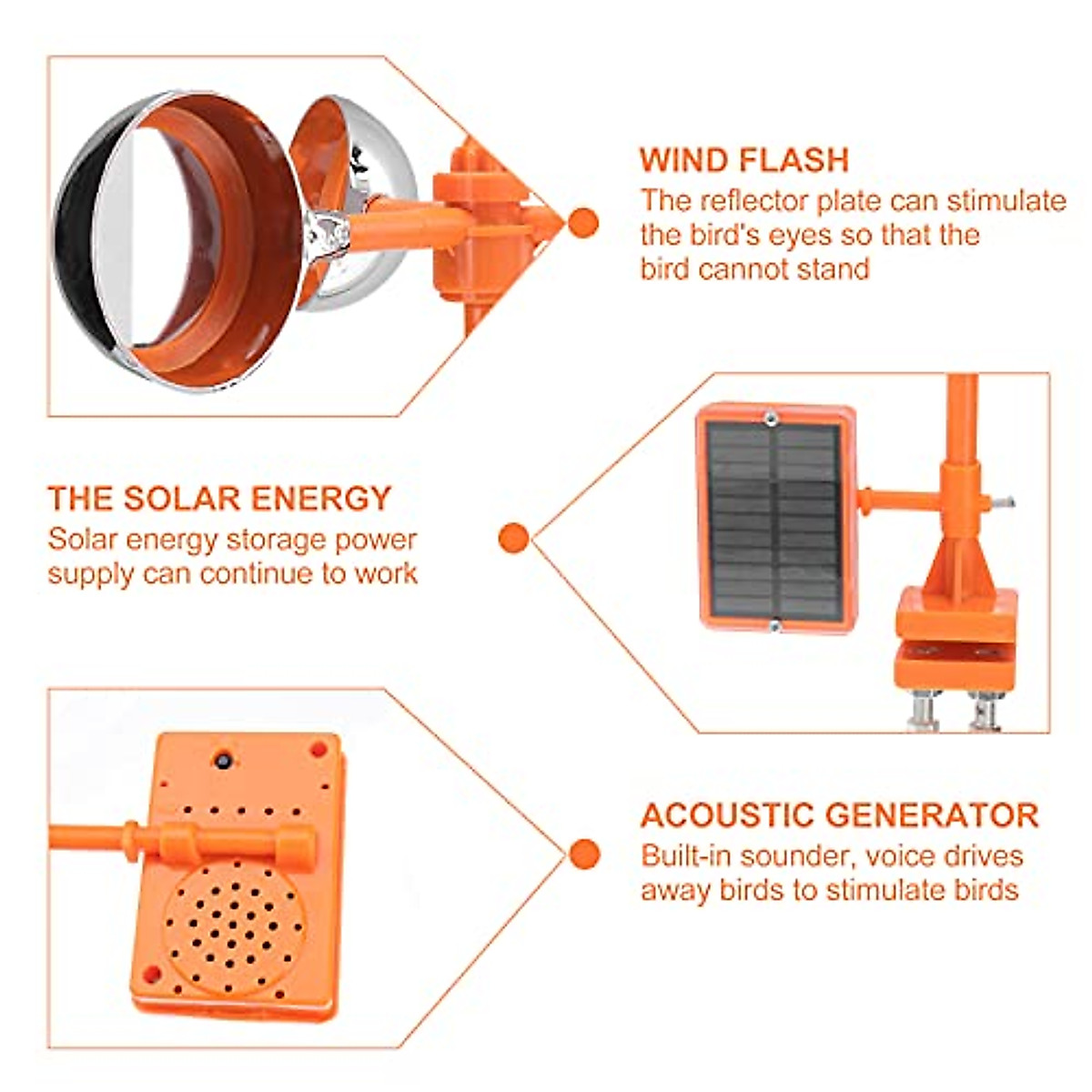 WIND FLASH
The reflector plate can stimulate the bird's eyes so that the bird cannot stand

THE SOLAR ENERGY
Solar energy storage power supply can continue to work

ACOUSTIC GENERATOR
Built-in sounder, voice drives away birds to stimulate birds