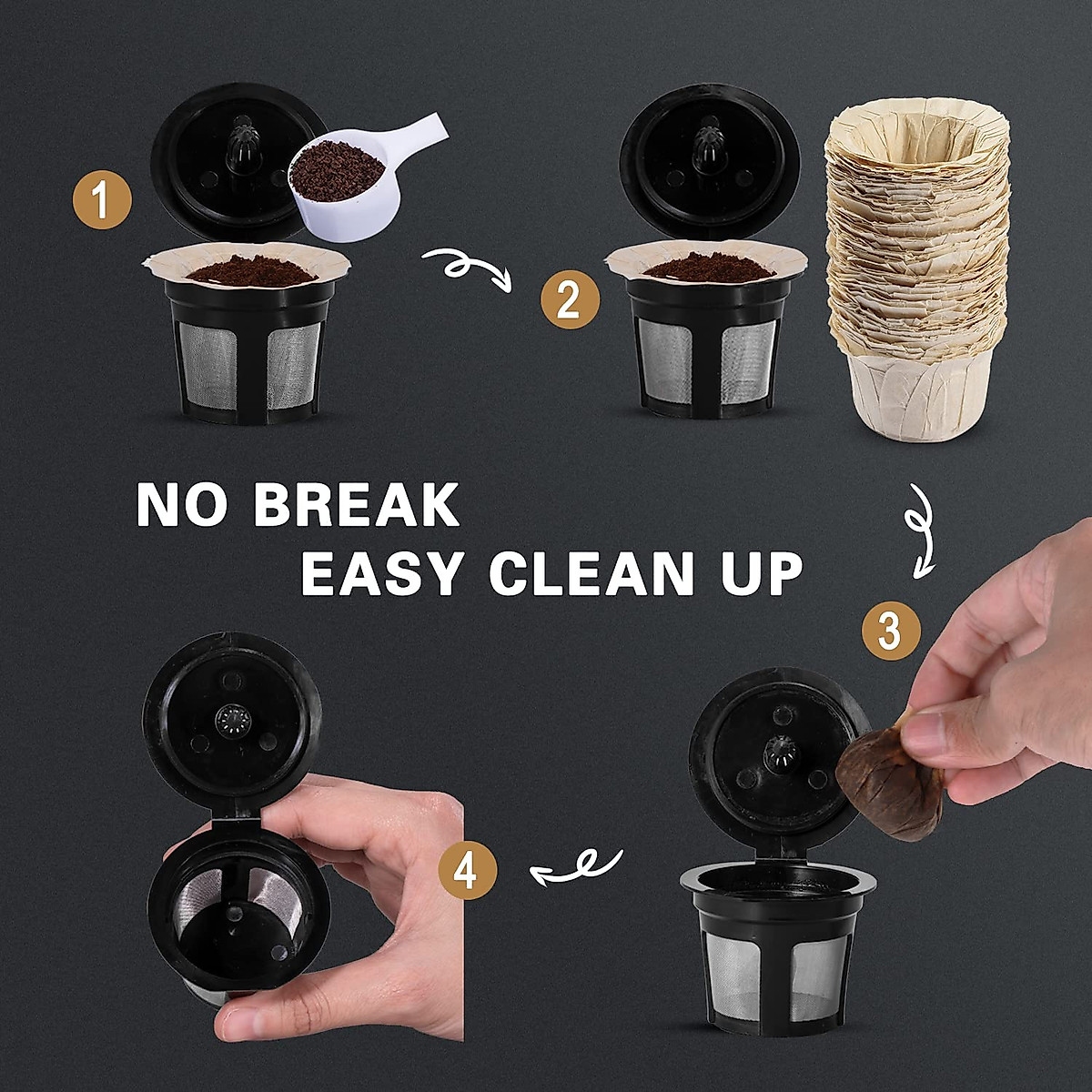 1

2

NO BREAK
EASY CLEAN UP

3

4