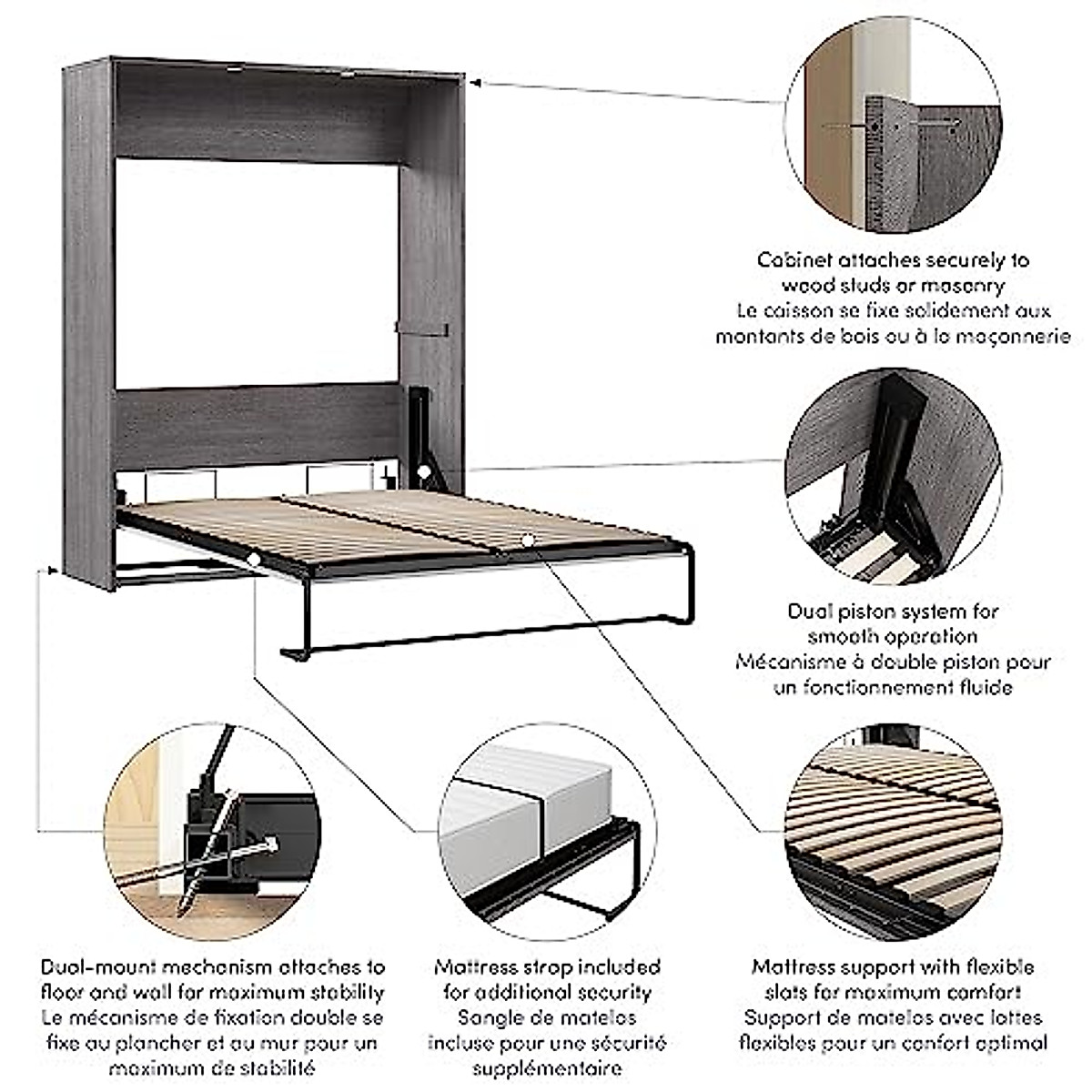 Cabinet attaches securely to wood studs or masonry
Le caisson se fixe solidement aux montants de bois ou à la maçonnerie

Dual piston system for smooth operation
Mécanisme à double piston pour un fonctionnement fluide

Dual-mount mechanism attaches to floor and wall for maximum stability
Le mécanisme de fixation double se fixe au plancher et au mur pour un maximum de stabilité

Mattress strap included for additional security
Sangle de matelas incluse pour une sécurité supplémentaire

Mattress support with flexible slats for maximum comfort
Support de matelas avec lattes flexibles pour un confort optimal