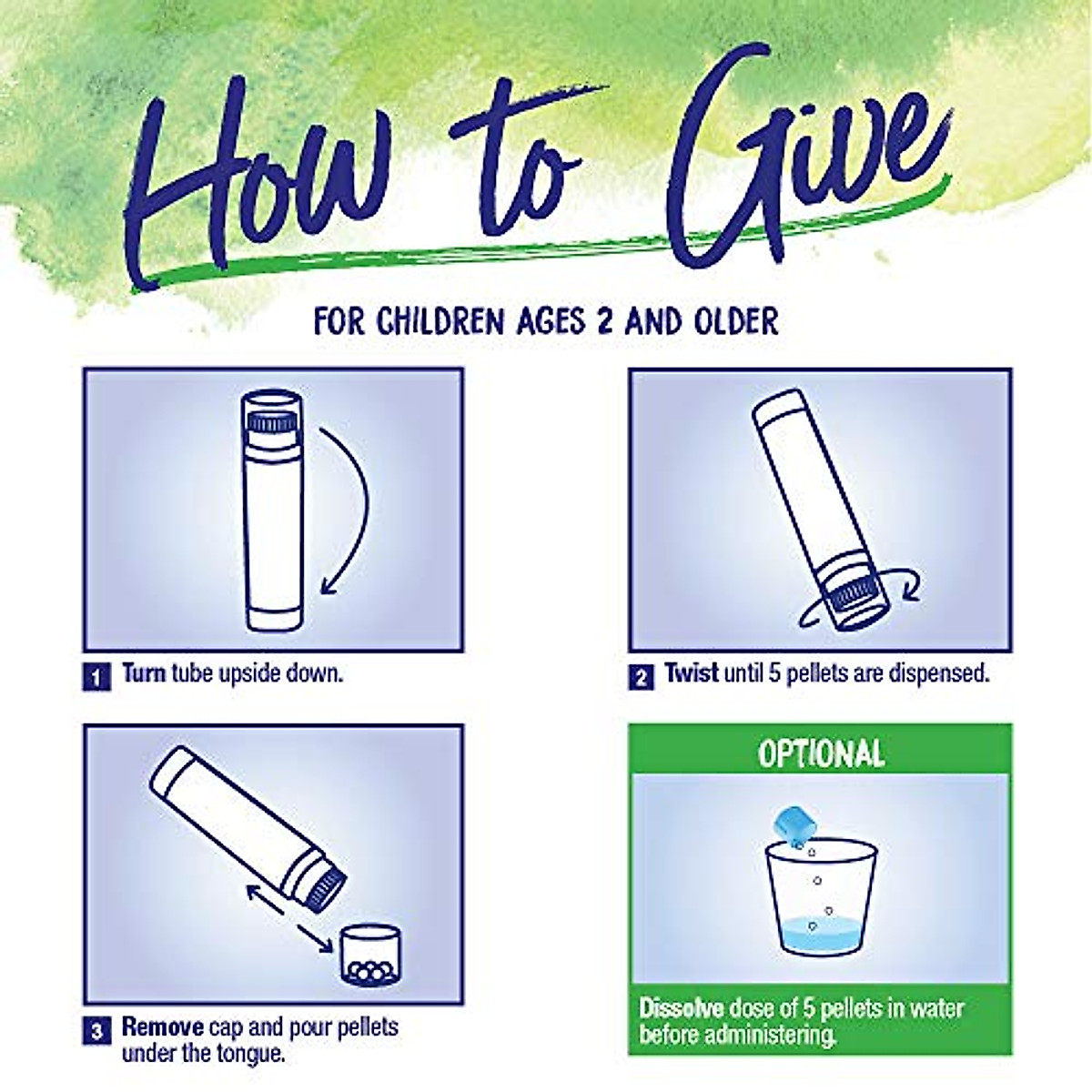 How to Give

FOR CHILDREN AGES 2 AND OLDER

1 Turn tube upside down.

2 Twist until 5 pellets are dispensed.

3 Remove cap and pour pellets under the tongue.

OPTIONAL

Dissolve dose of 5 pellets in water before administering.