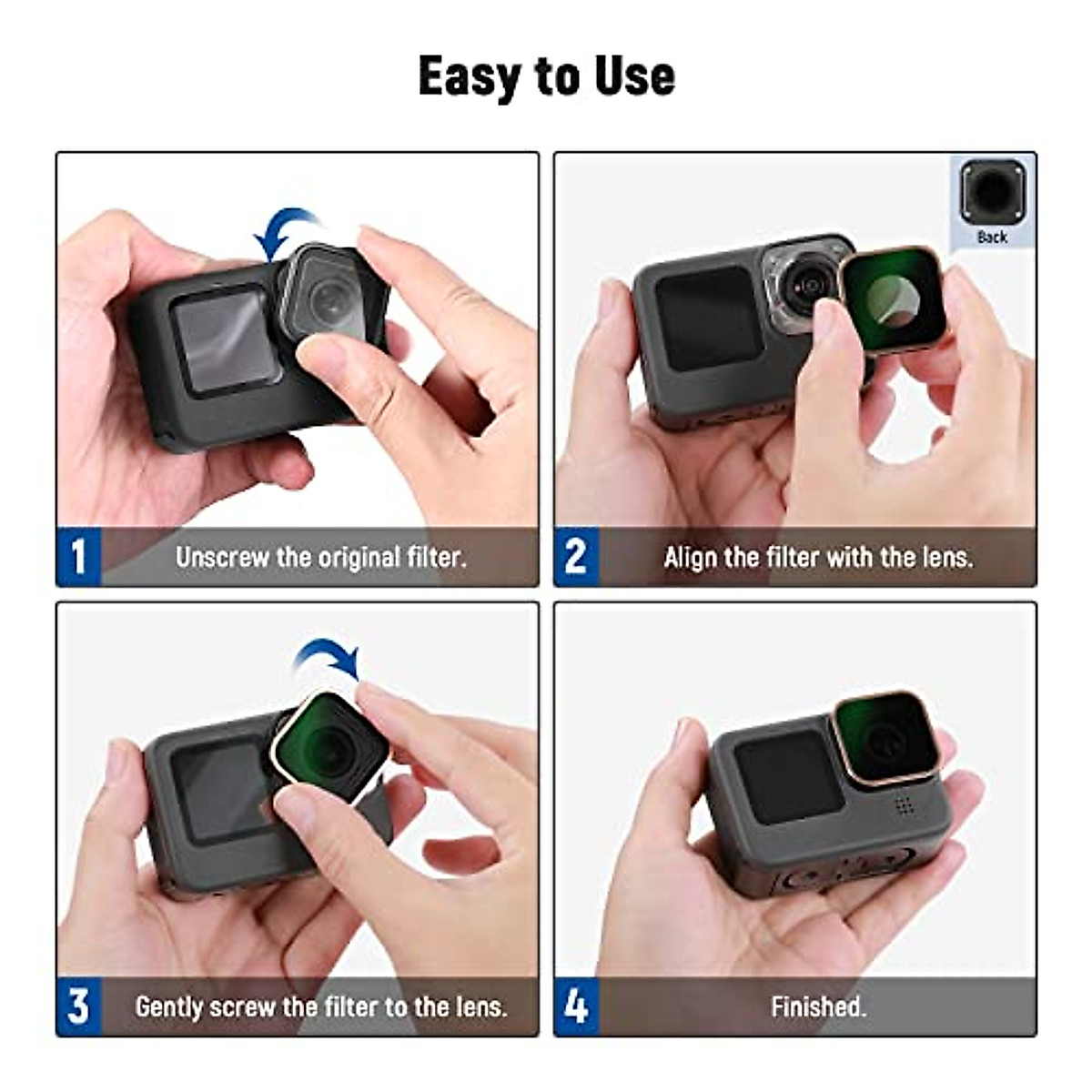 Easy to Use

1 Unscrew the original filter.

Back

2 Align the filter with the lens.

3 Gently screw the filter to the lens.

4 Finished.