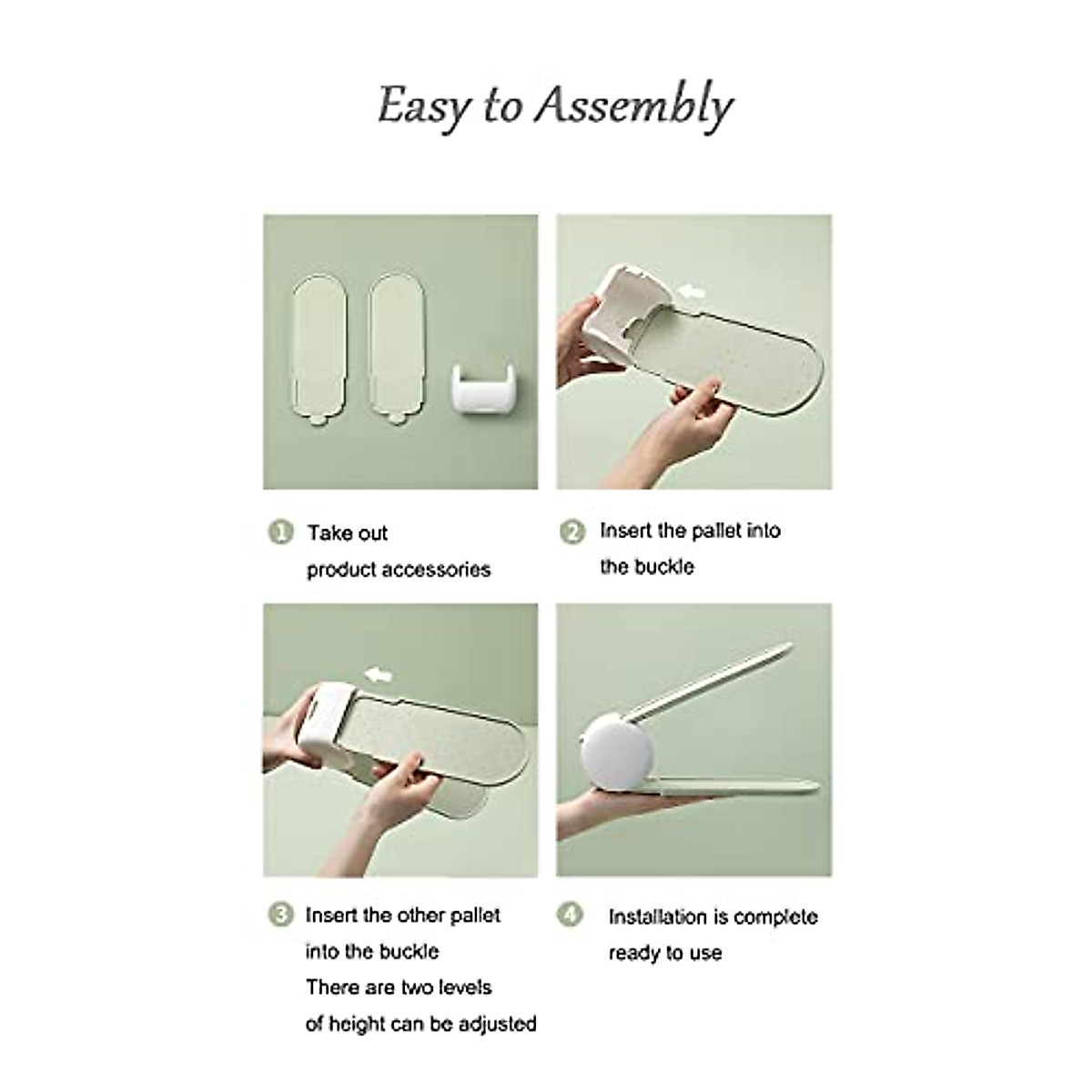 Easy to Assembly

1 Take out product accessories

2 Insert the pallet into the buckle

3 Insert the other pallet into the buckle
There are two levels of height can be adjusted

4 Installation is complete ready to use