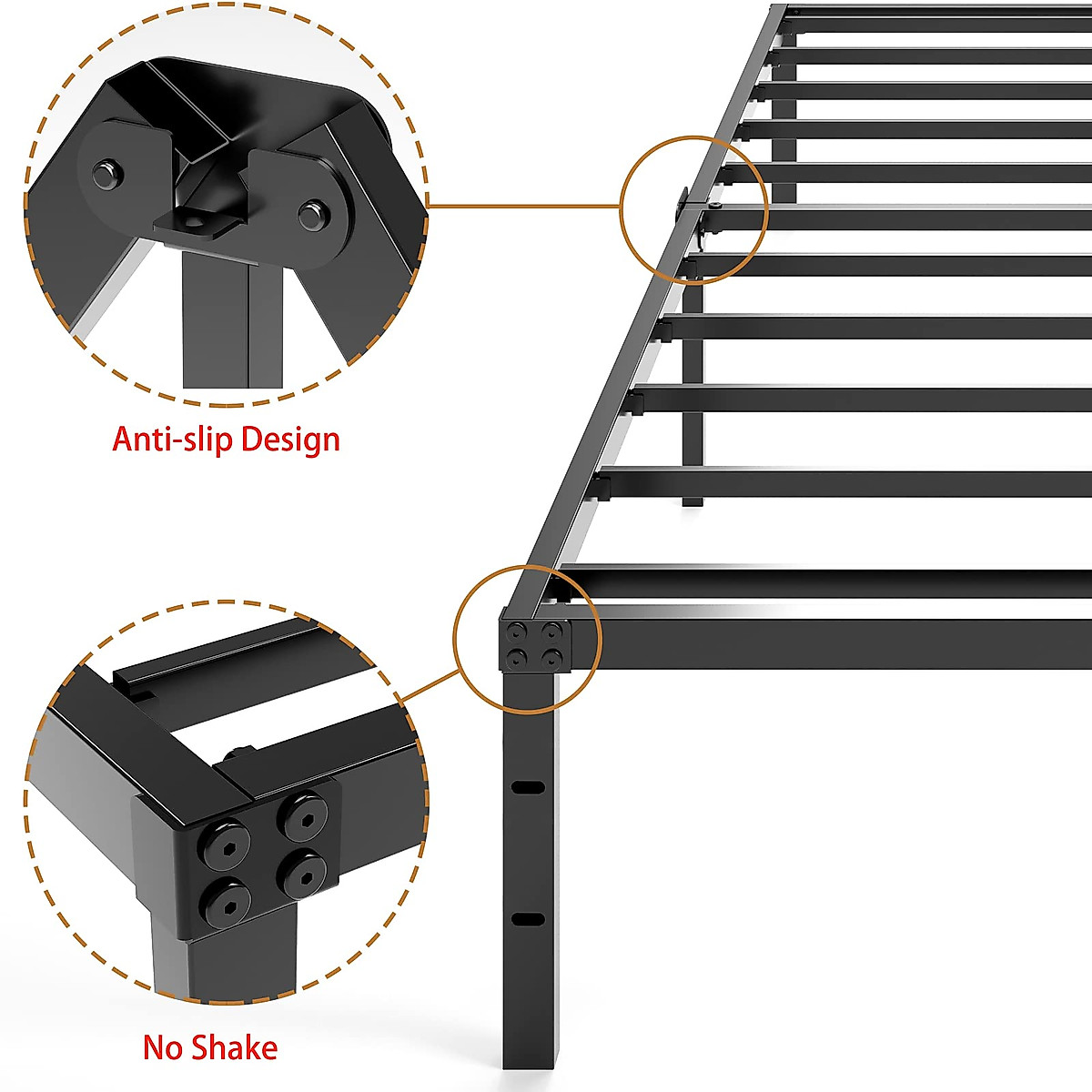 Anti-slip Design

No Shake