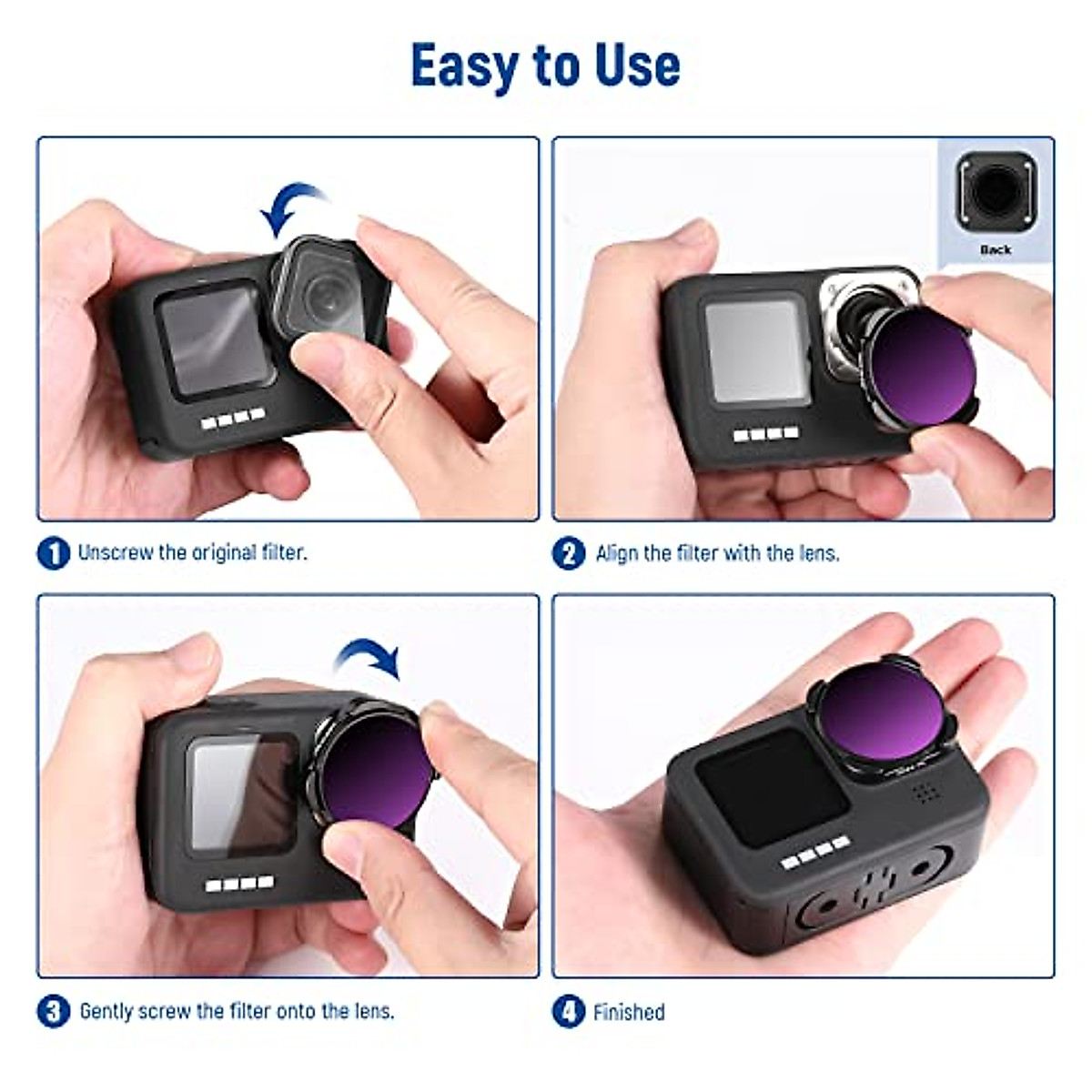 Easy to Use

Back

1 Unscrew the original filter.

2 Align the filter with the lens.

3 Gently screw the filter onto the lens.

4 Finished