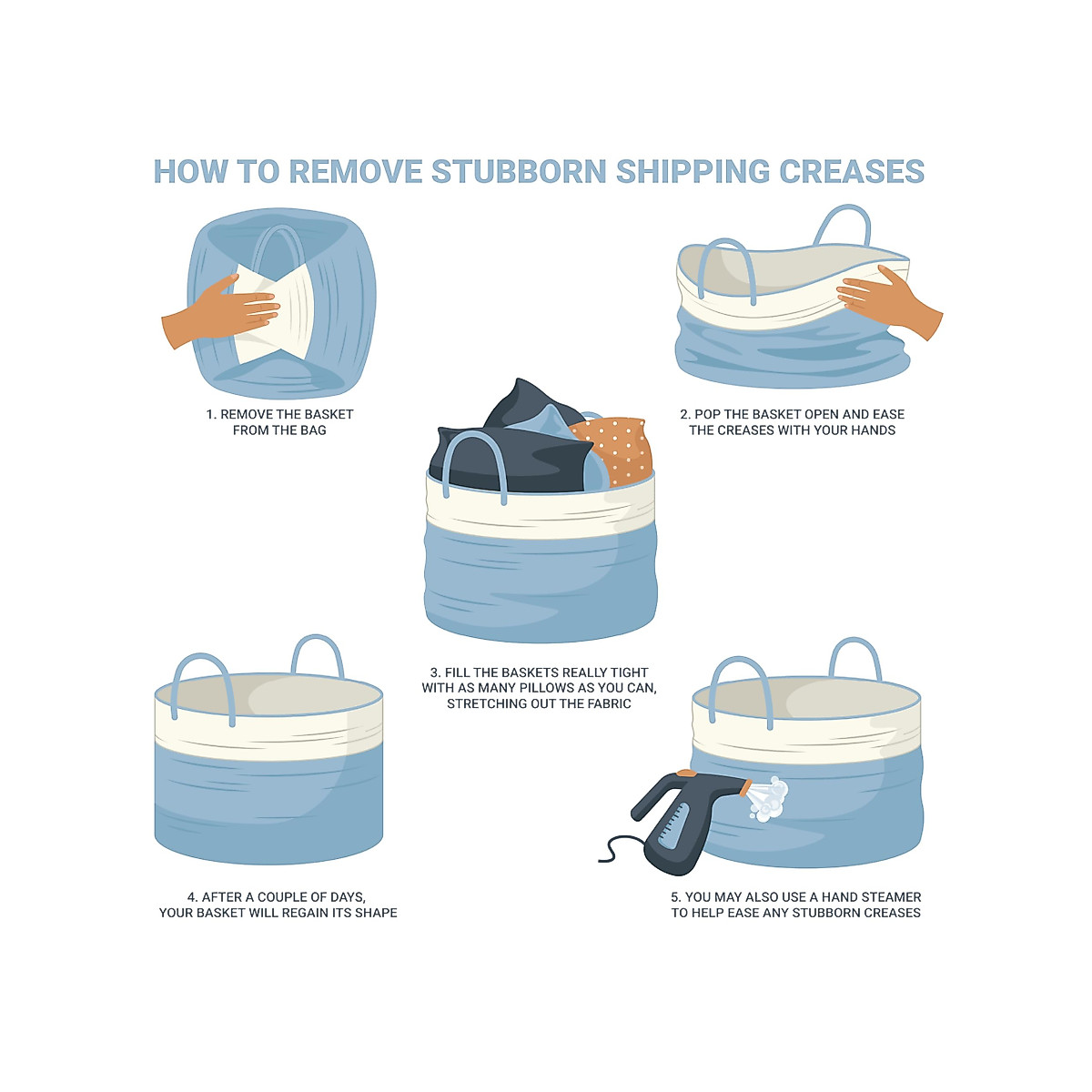 HOW TO REMOVE STUBBORN SHIPPING CREASES

1. REMOVE THE BASKET FROM THE BAG

2. POP THE BASKET OPEN AND EASE THE CREASES WITH YOUR HANDS

3. FILL THE BASKETS REALLY TIGHT WITH AS MANY PILLOWS AS YOU CAN, STRETCHING OUT THE FABRIC

4. AFTER A COUPLE OF DAYS, YOUR BASKET WILL REGAIN ITS SHAPE

5. YOU MAY ALSO USE A HAND STEAMER TO HELP EASE ANY STUBBORN CREASES