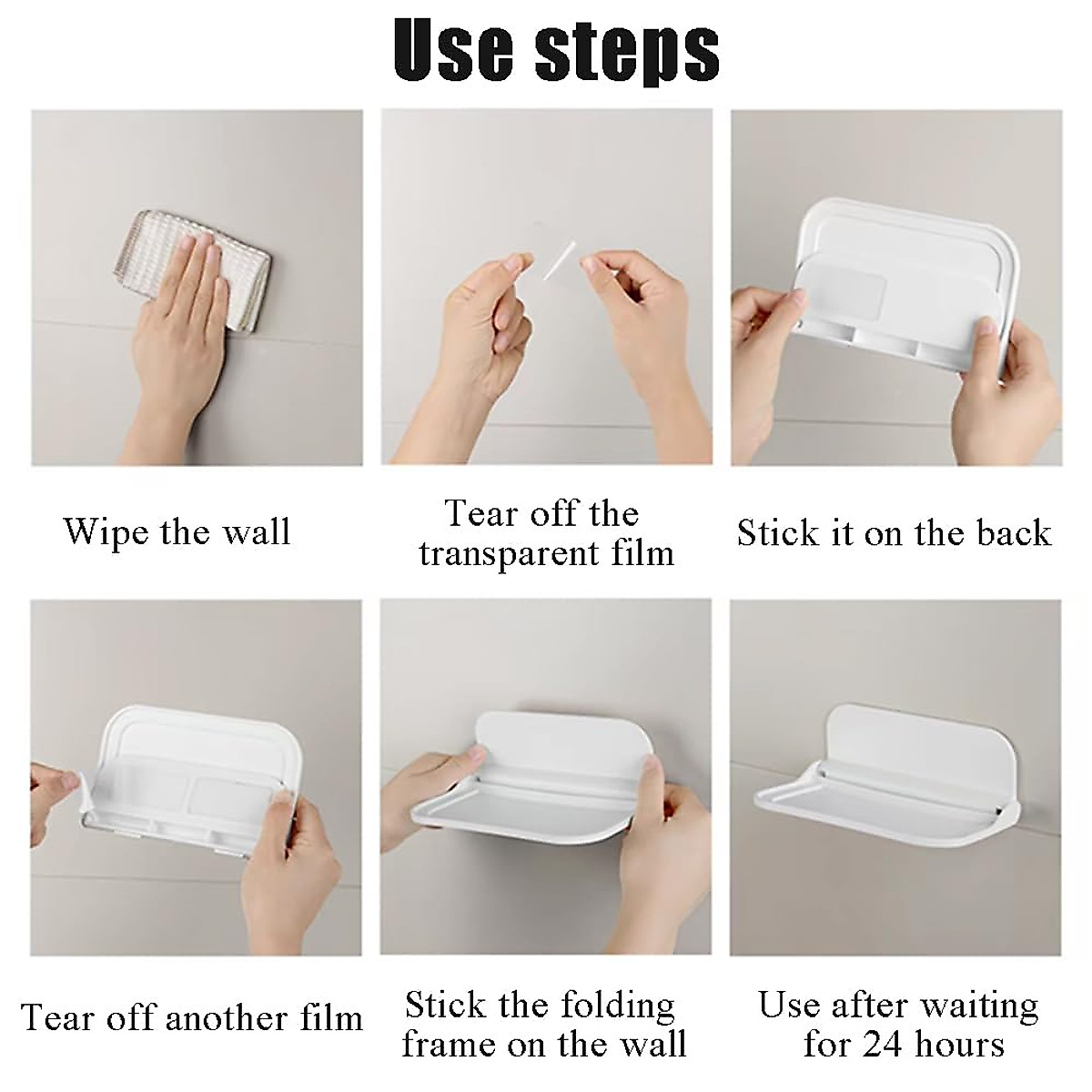 Use steps

Wipe the wall

Tear off the transparent film

Stick it on the back

Tear off another film

Stick the folding frame on the wall

Use after waiting for 24 hours