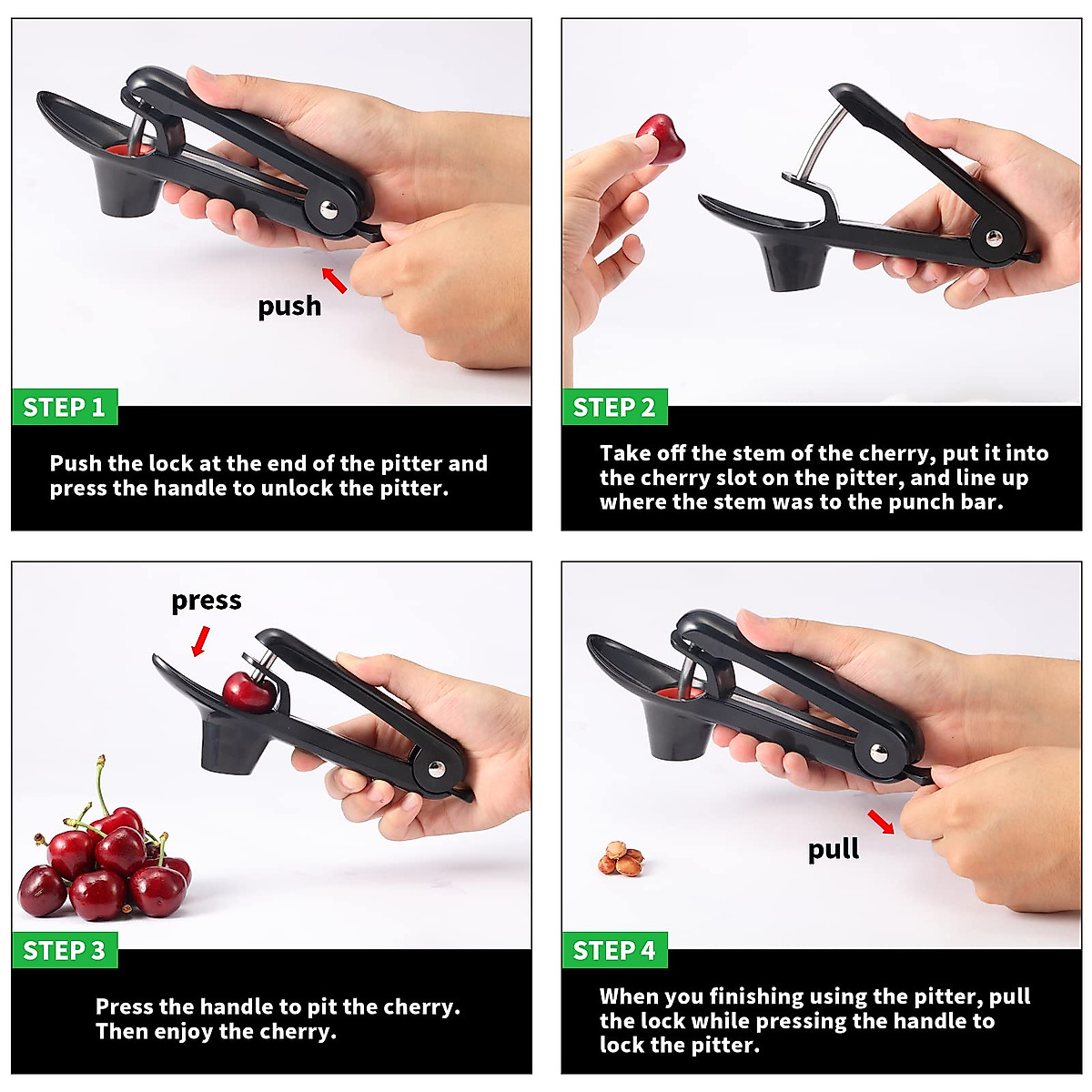 push

STEP 1

Push the lock at the end of the pitter and press the handle to unlock the pitter.

STEP 2

Take off the stem of the cherry, put it into the cherry slot on the pitter, and line up where the stem was to the punch bar.

press

STEP 3

Press the handle to pit the cherry. Then enjoy the cherry.

pull

STEP 4

When you finishing using the pitter, pull the lock while pressing the handle to lock the pitter.