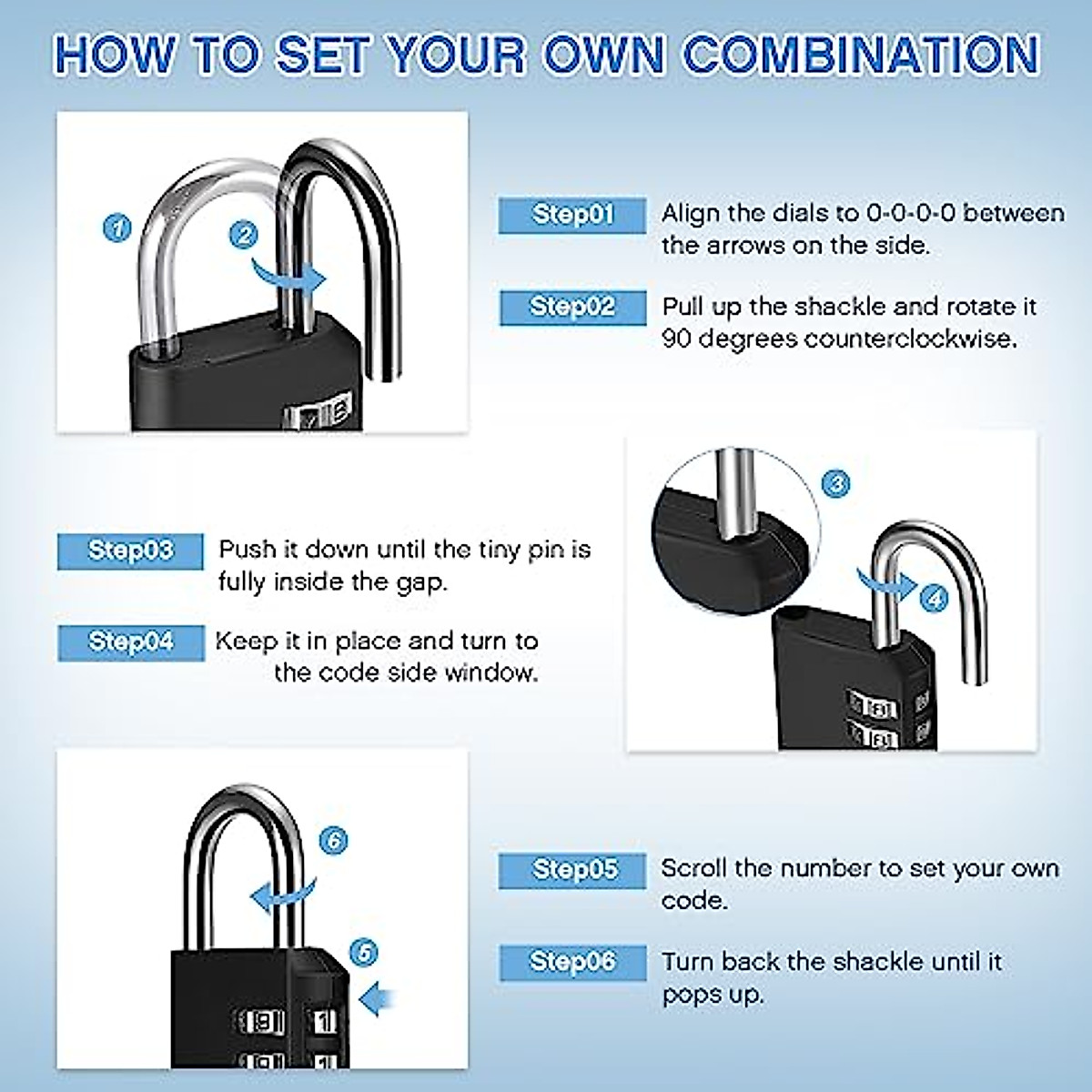 HOW TO SET YOUR OWN COMBINATION

1

2

Step01 Align the dials to 0-0-0-0 between the arrows on the side.

Step02 Pull up the shackle and rotate it 90 degrees counterclockwise.

Step03 Push it down until the tiny pin is fully inside the gap.

Step04 Keep it in place and turn to the code side window.

3

4

6

5

Step05 Scroll the number to set your own code.

Step06 Turn back the shackle until it pops up.