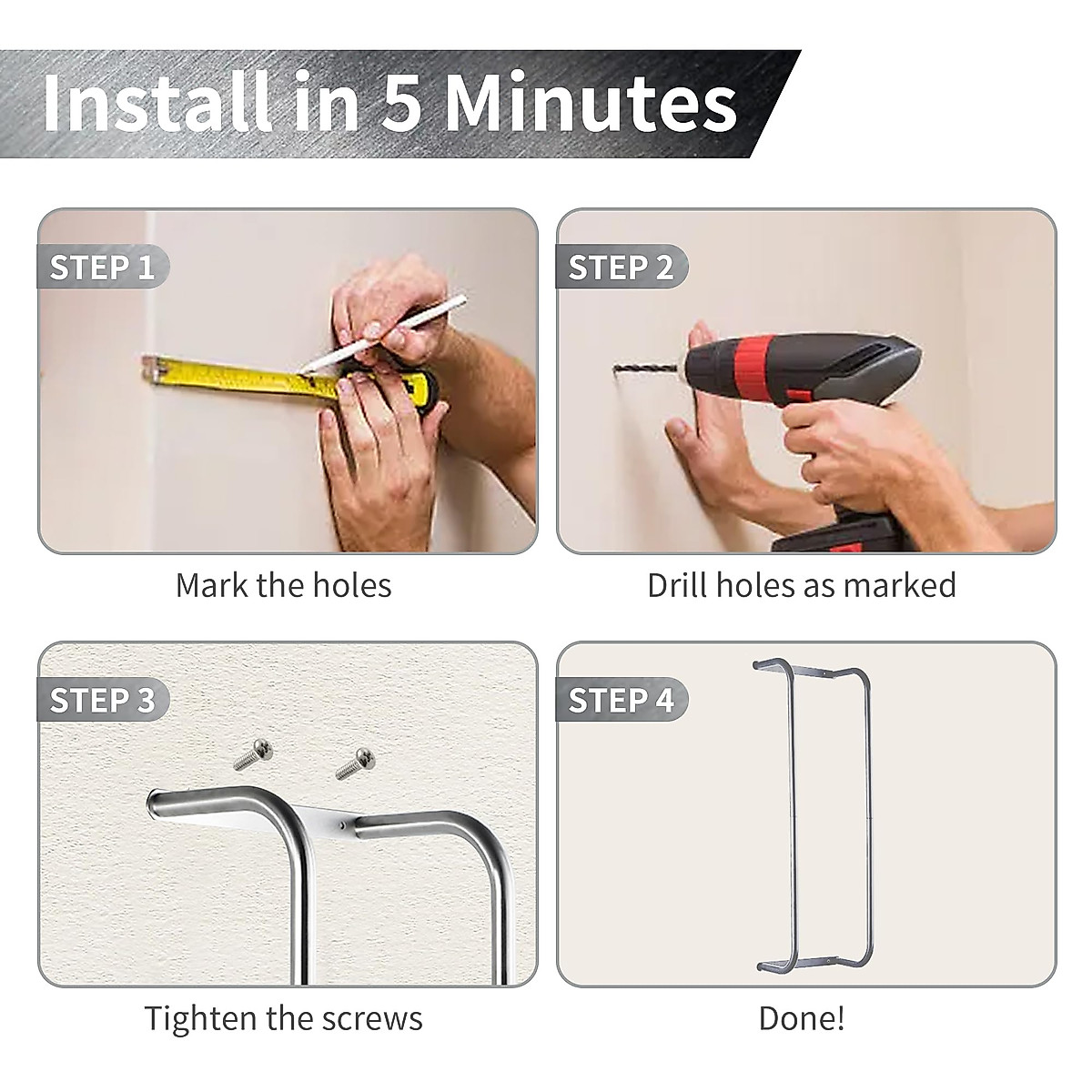 Install in 5 Minutes

STEP 1

Mark the holes

STEP 2

Drill holes as marked

STEP 3

Tighten the screws

STEP 4

Done!