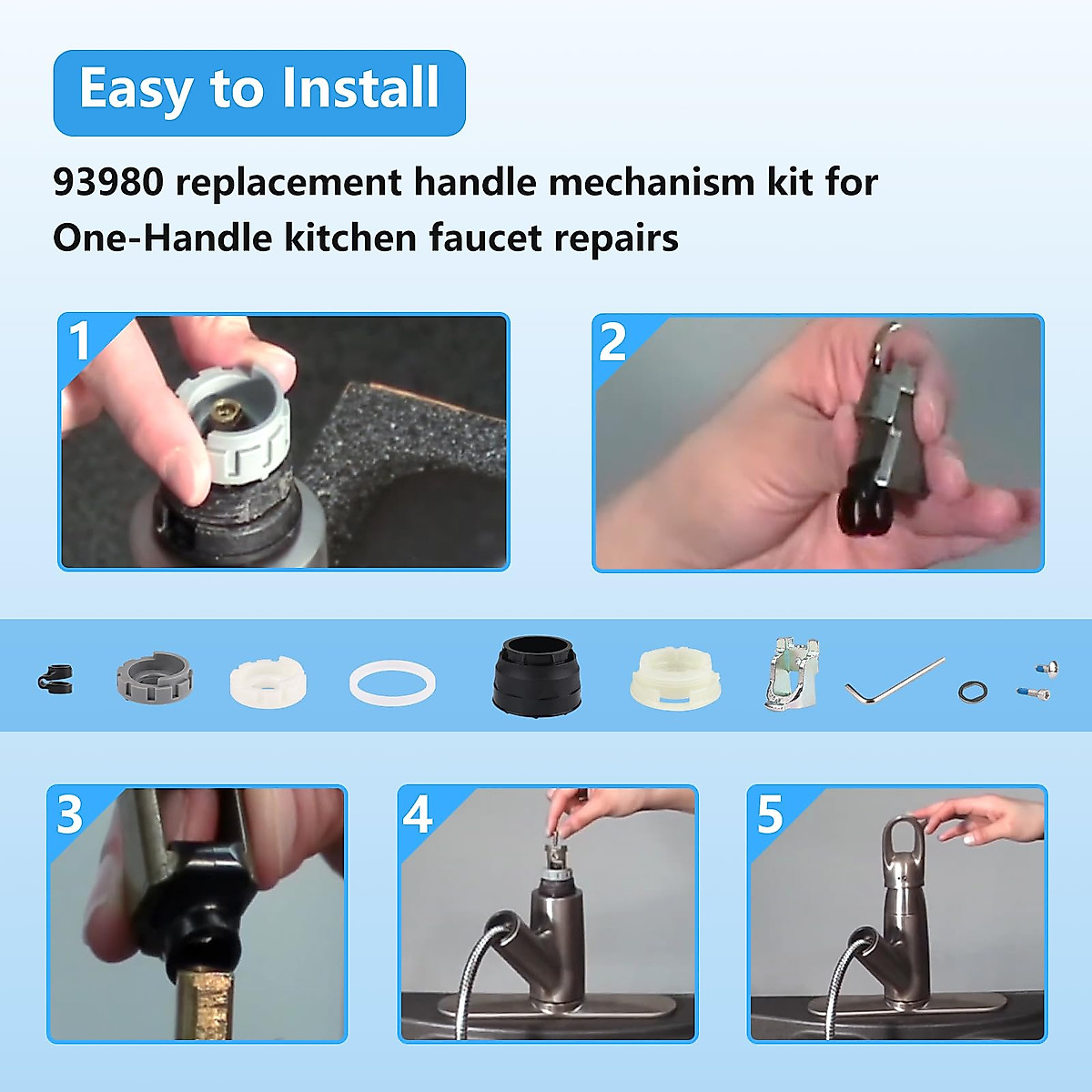 Easy to Install

93980 replacement handle mechanism kit for One-Handle kitchen faucet repairs

1

2

3

4

5