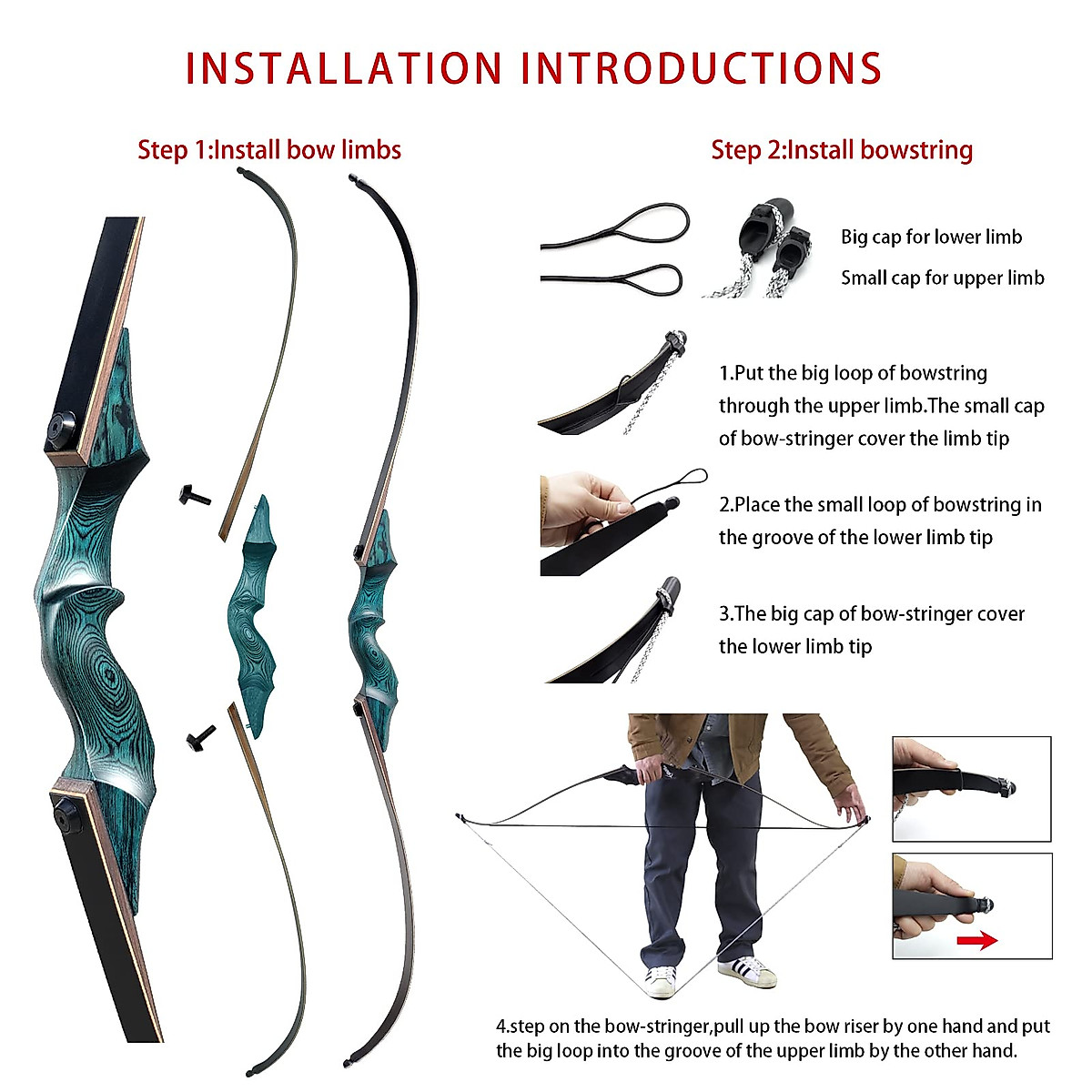 INSTALLATION INTRODUCTIONS

Step 1:Install bow limbs

Step 2:Install bowstring

Big cap for lower limb

Small cap for upper limb

1.Put the big loop of bowstring through the upper limb.The small cap of bow-stringer cover the limb tip

2.Place the small loop of bowstring in the groove of the lower limb tip

3.The big cap of bow-stringer cover the lower limb tip

4.step on the bow-stringer,pull up the bow riser by one hand and put the big loop into the groove of the upper limb by the other hand.