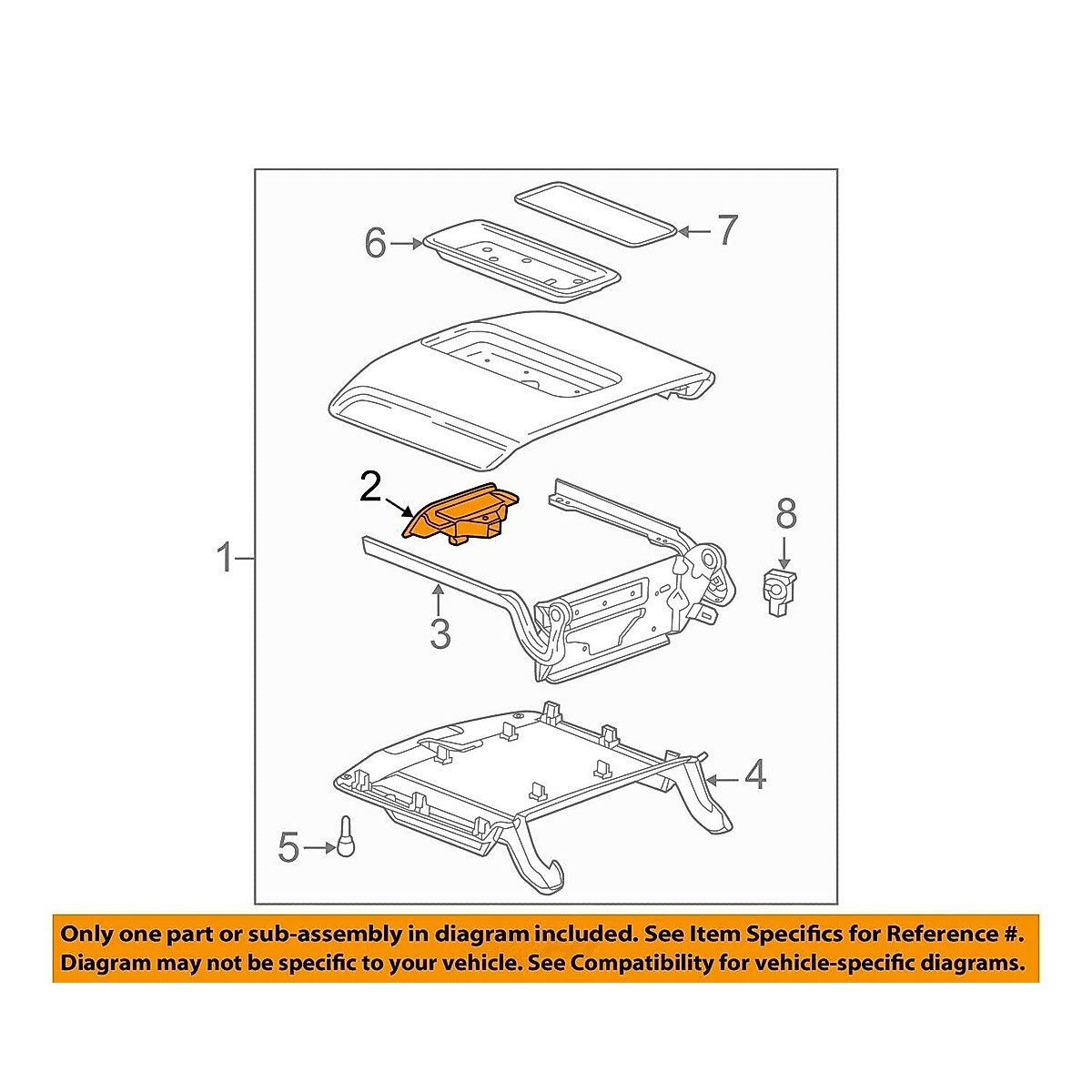 6
7
2
8
1
3
4
5

Only one part or sub-assembly in diagram included. See Item Specifics for Reference #.
Diagram may not be specific to your vehicle. See Compatibility for vehicle-specific diagrams.