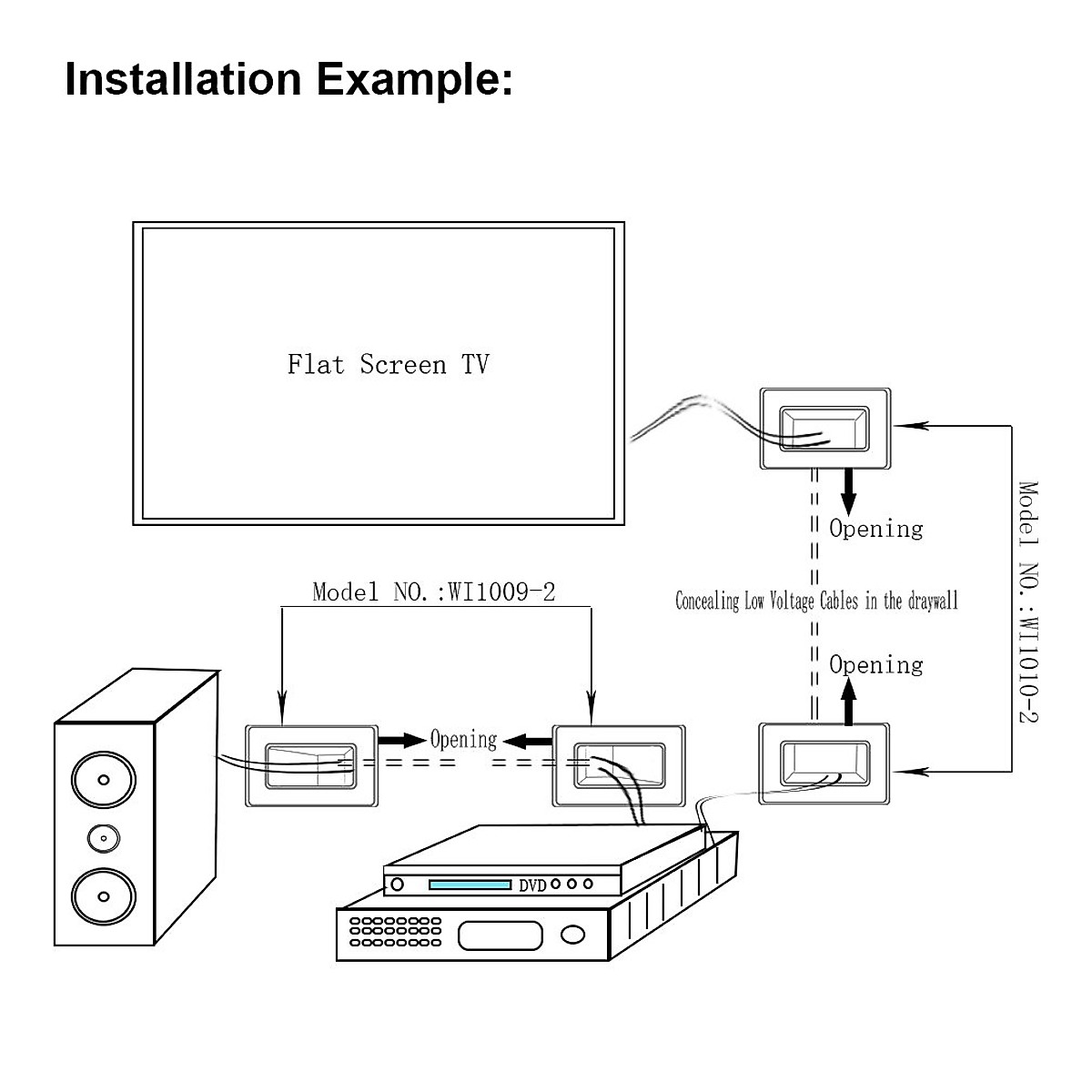 Installation Example:

Flat Screen TV

Opening

Model NO.:WI1010-2

Model NO.:WI1009-2

Concealing Low Voltage Cables in the draywall

Opening

Opening

DVD