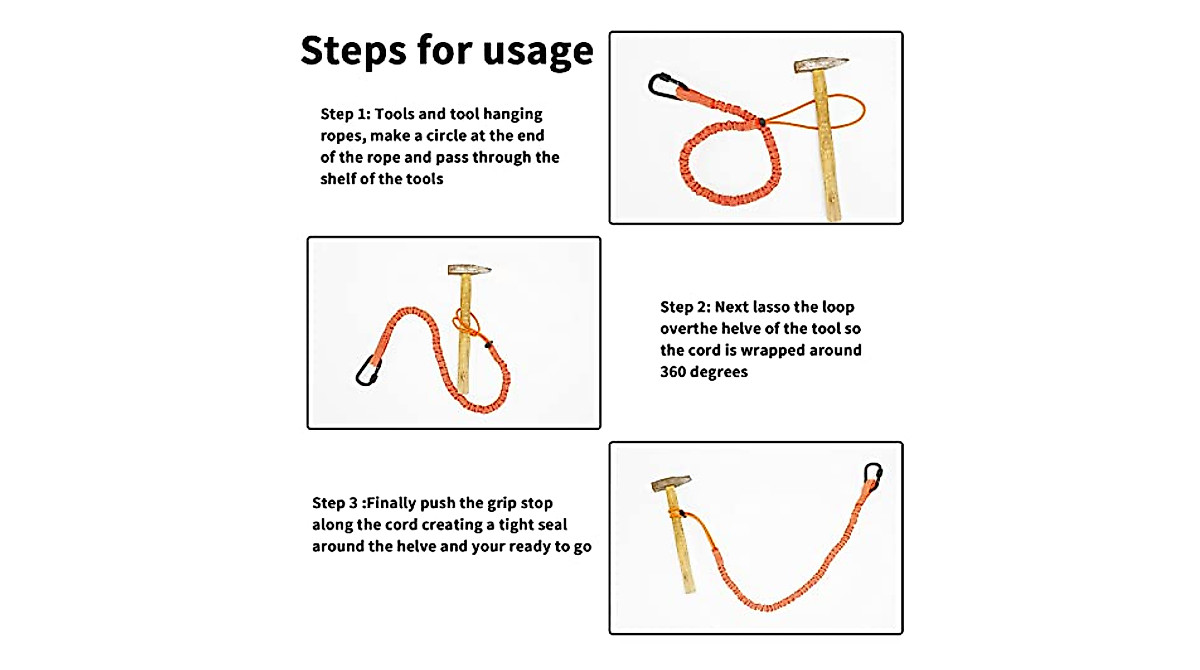 Steps for usage

Step 1: Tools and tool hanging ropes, make a circle at the end of the rope and pass through the shelf of the tools

Step 2: Next lasso the loop overthe helve of the tool so the cord is wrapped around 360 degrees

Step 3 :Finally push the grip stop along the cord creating a tight seal around the helve and your ready to go