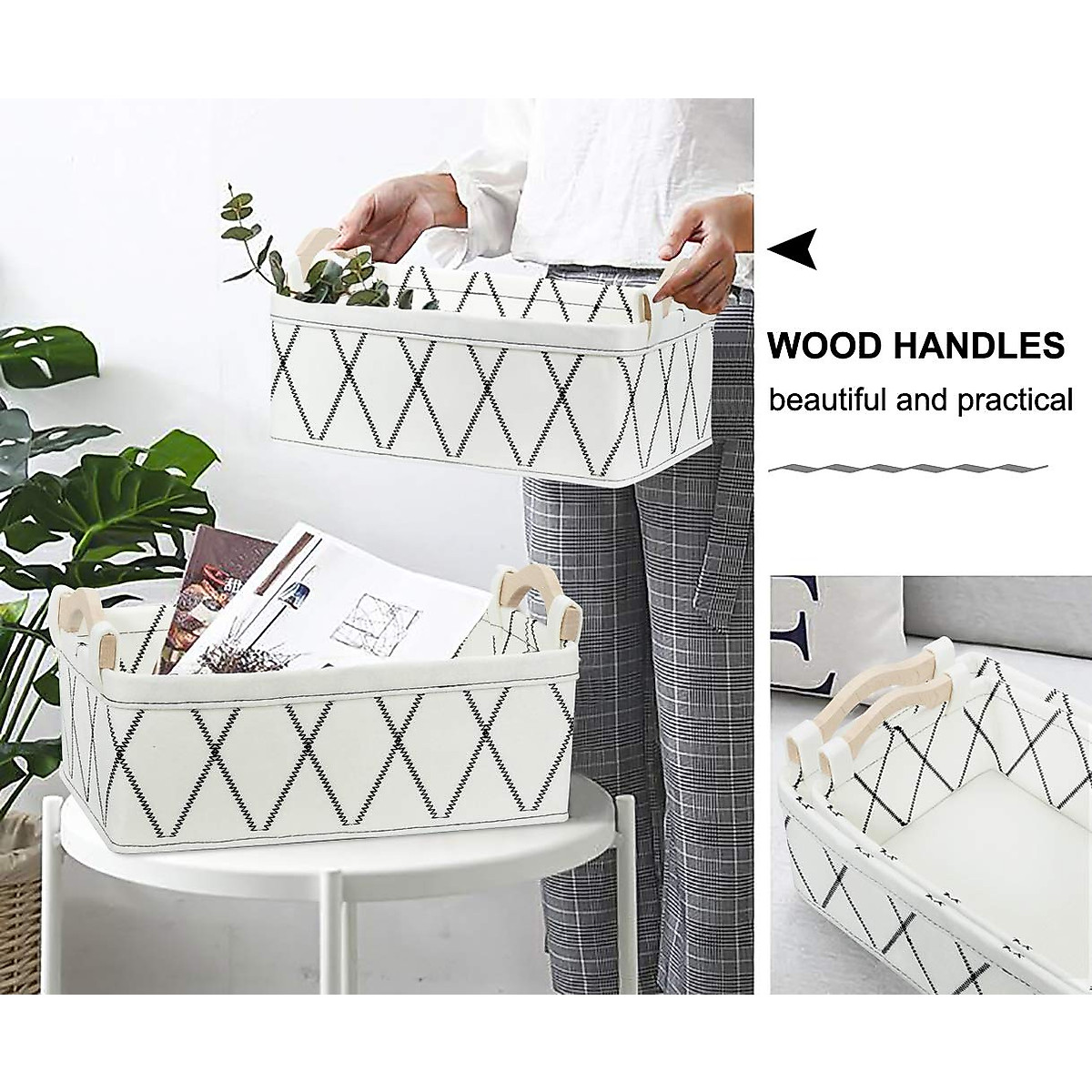 WOOD HANDLES
beautiful and practical