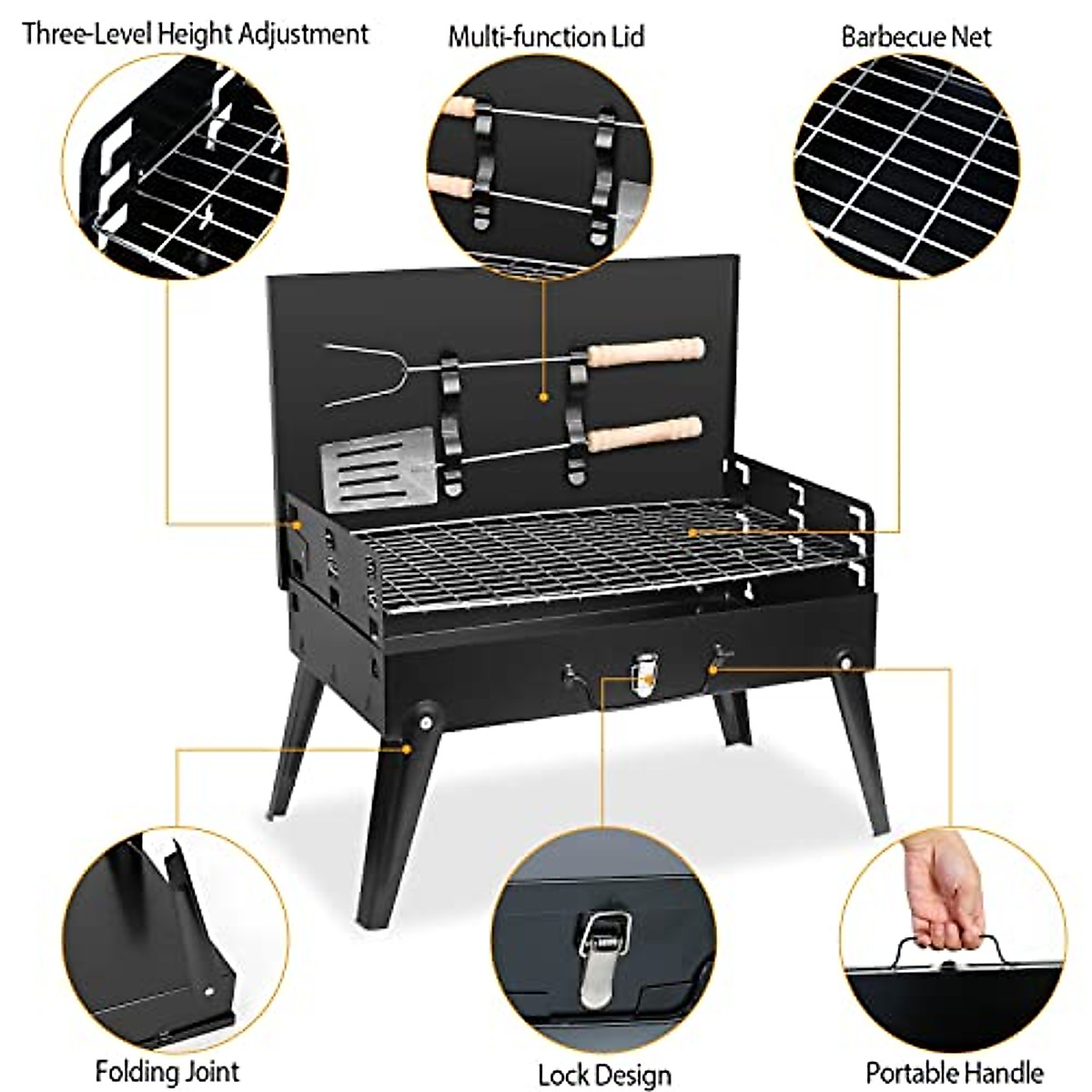 Three-Level Height Adjustment

Multi-function Lid

Barbecue Net

Folding Joint

Lock Design

Portable Handle