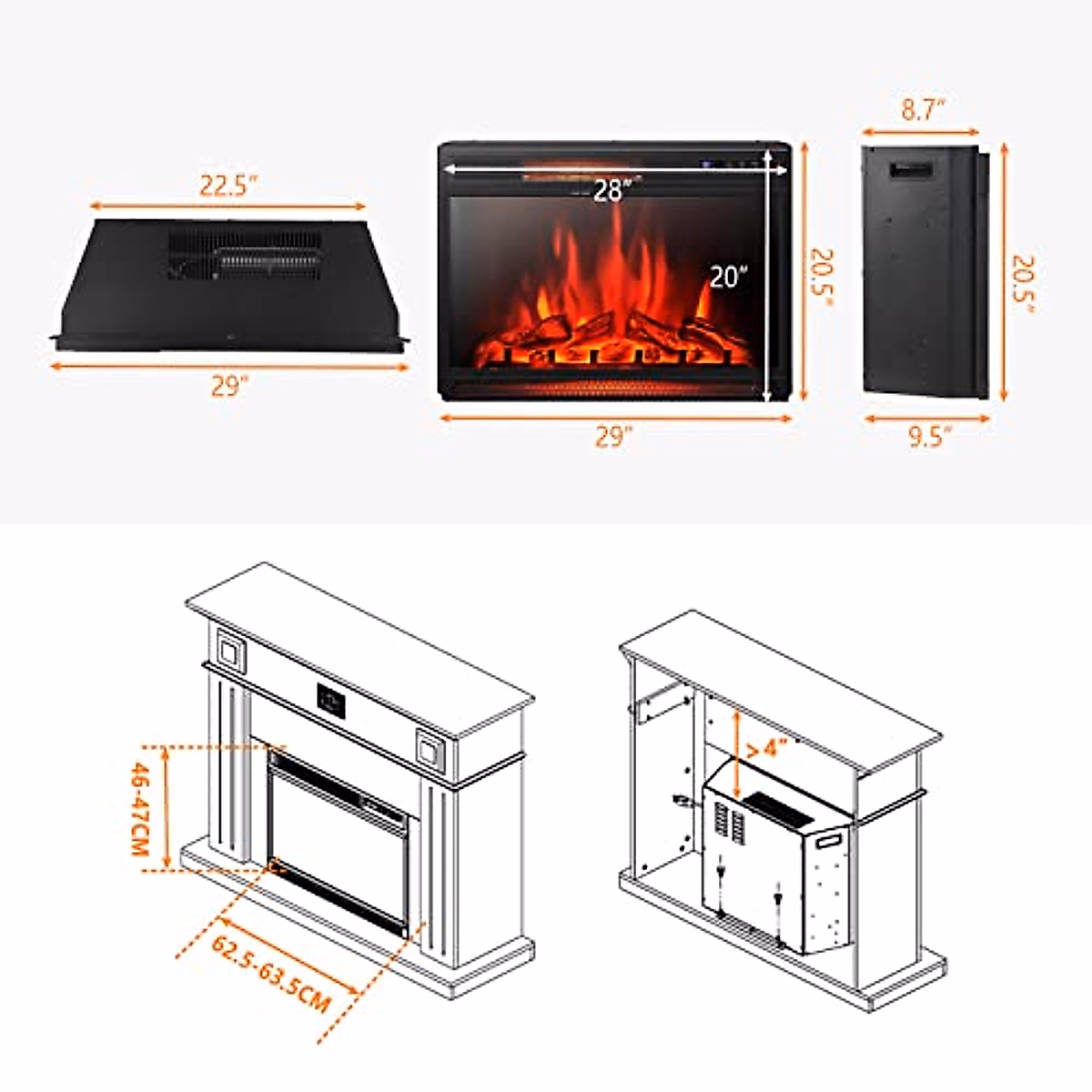 22.5"
29"
28"
20"
20.5"
29"
8.7"
20.5"
9.5"
46-47CM
62.5-63.5CM
>4"