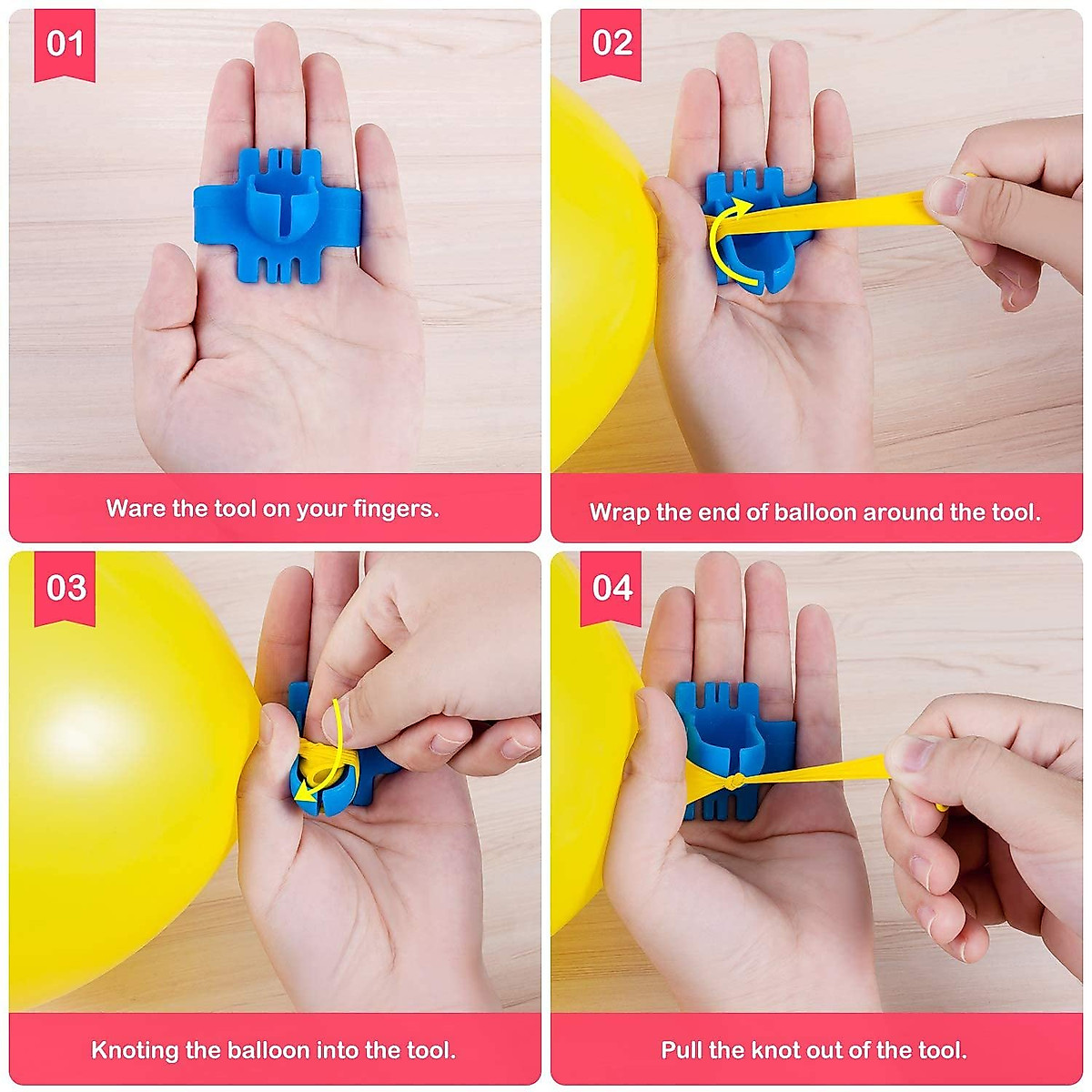 01

Ware the tool on your fingers.

02

Wrap the end of balloon around the tool.

03

Knoting the balloon into the tool.

04

Pull the knot out of the tool.