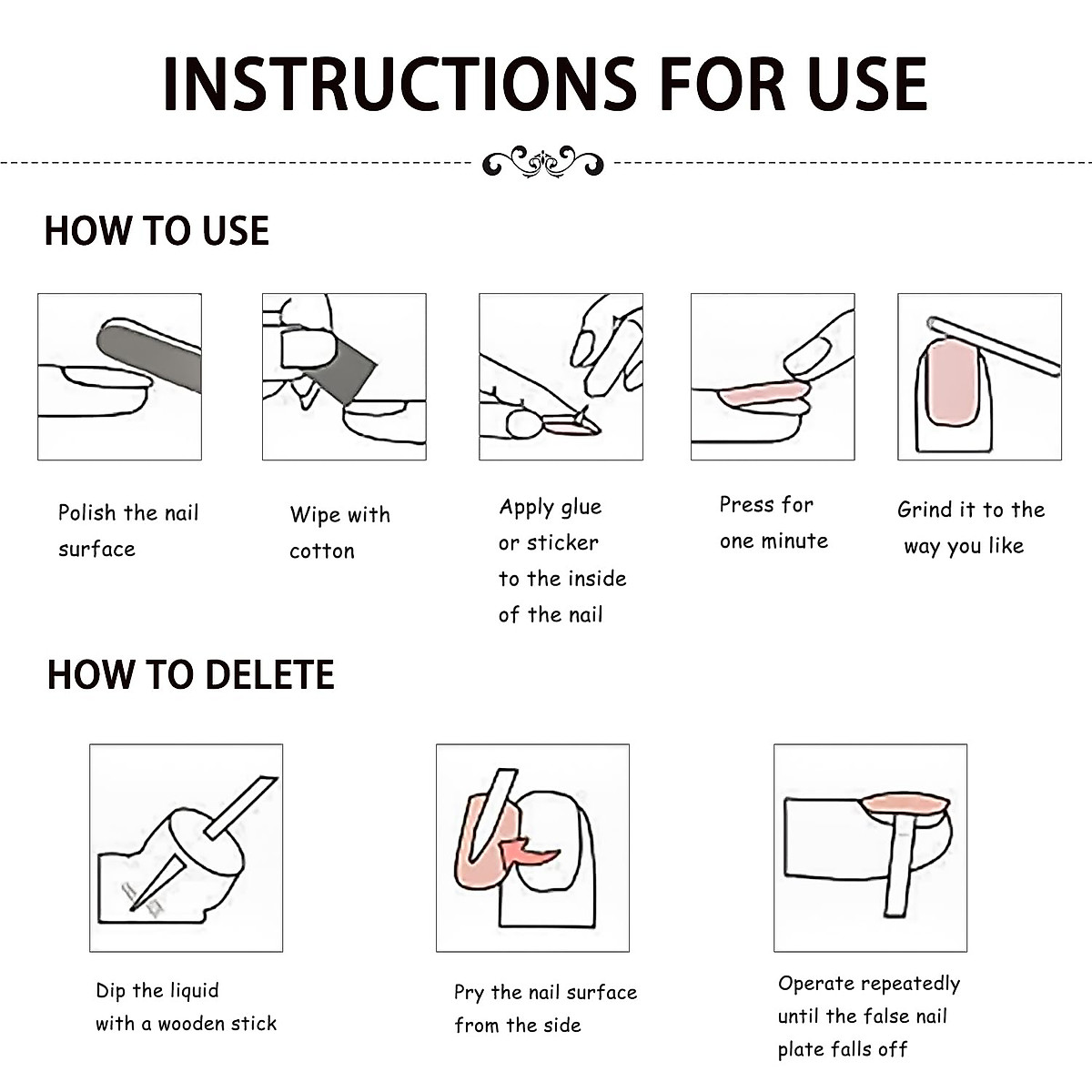 INSTRUCTIONS FOR USE

HOW TO USE

Polish the nail surface

Wipe with cotton

Apply glue or sticker to the inside of the nail

Press for one minute

Grind it to the way you like

HOW TO DELETE

Dip the liquid with a wooden stick

Pry the nail surface from the side

Operate repeatedly until the false nail plate falls off