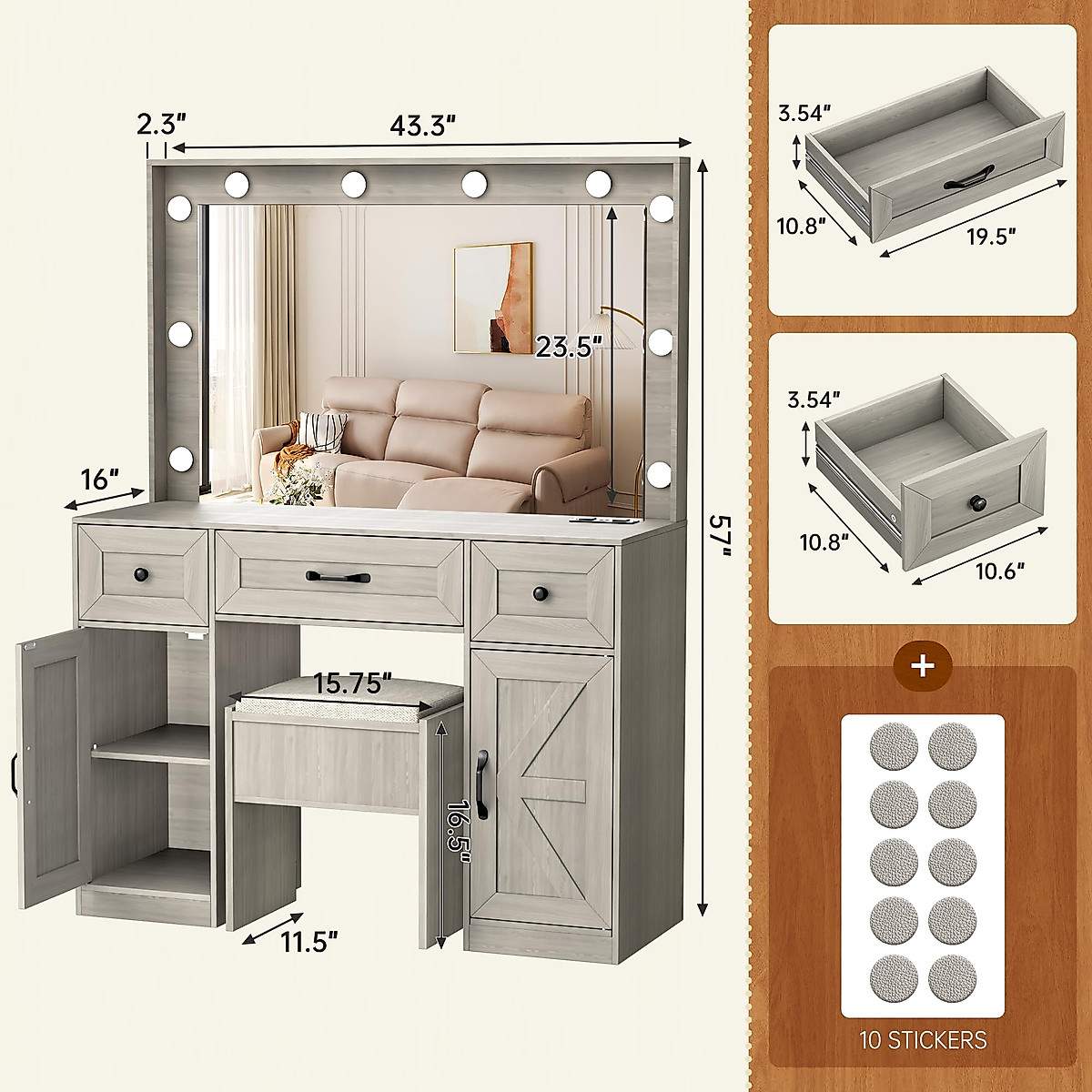 2.3"
43.3"
23.5"
16"
57"
15.75"
16.5"
11.5"

3.54"
10.8"
19.5"

3.54"
10.8"
10.6"

+

10 STICKERS