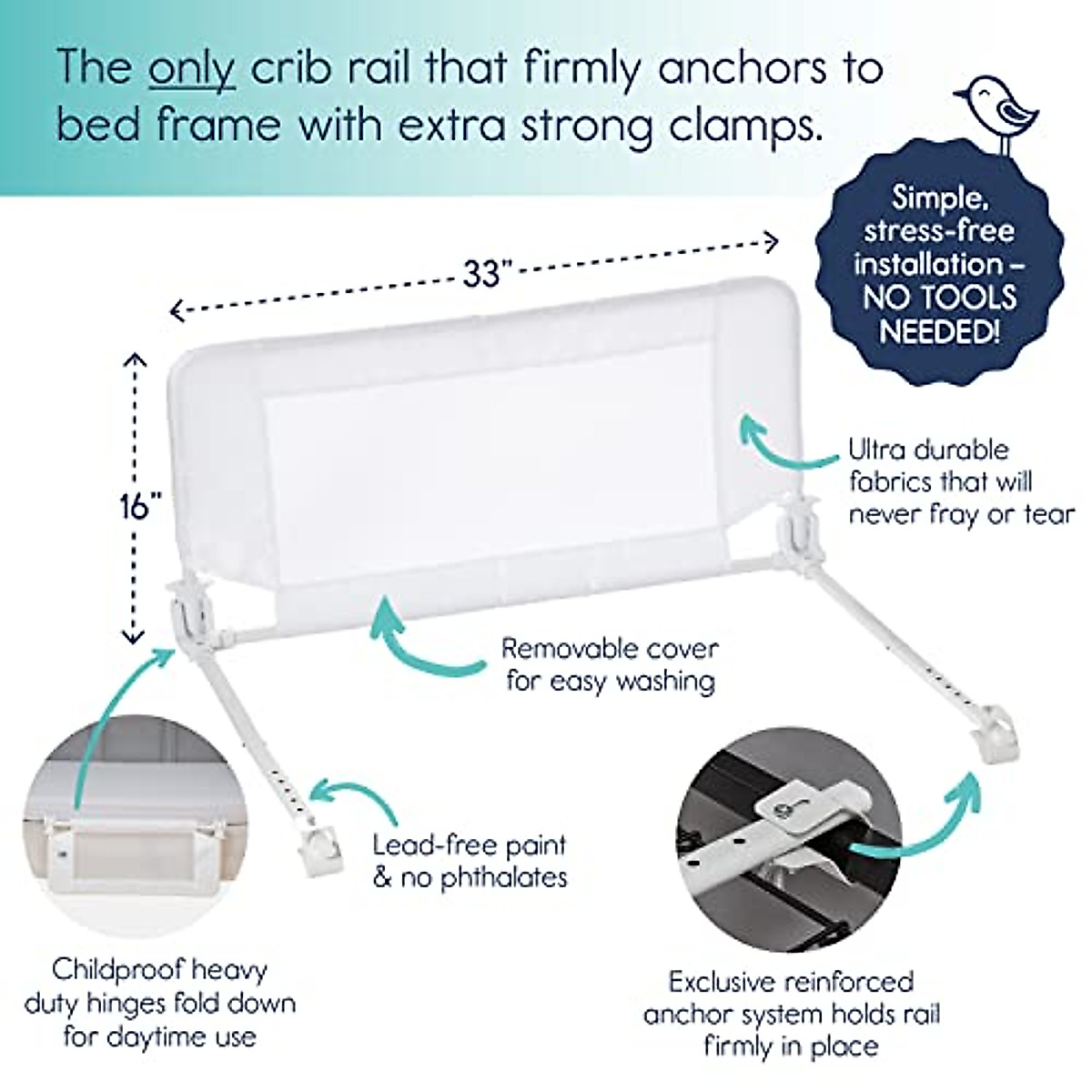 The only crib rail that firmly anchors to bed frame with extra strong clamps.

Simple, stress-free installation – NO TOOLS NEEDED!

33"

16"

Ultra durable fabrics that will never fray or tear

Removable cover for easy washing

Lead-free paint & no phthalates

Childproof heavy duty hinges fold down for daytime use

Exclusive reinforced anchor system holds rail firmly in place