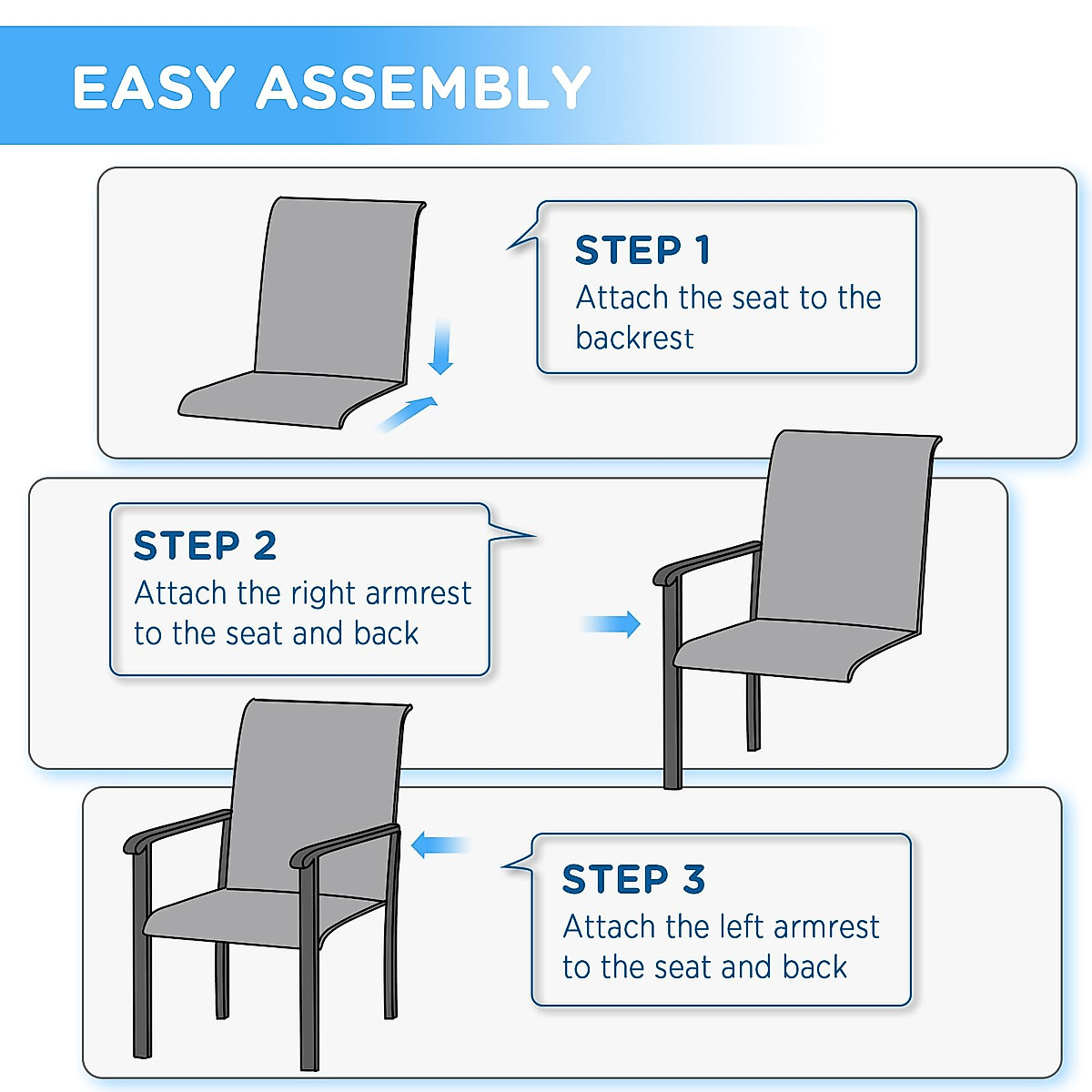 EASY ASSEMBLY

STEP 1
Attach the seat to the backrest

STEP 2
Attach the right armrest to the seat and back

STEP 3
Attach the left armrest to the seat and back