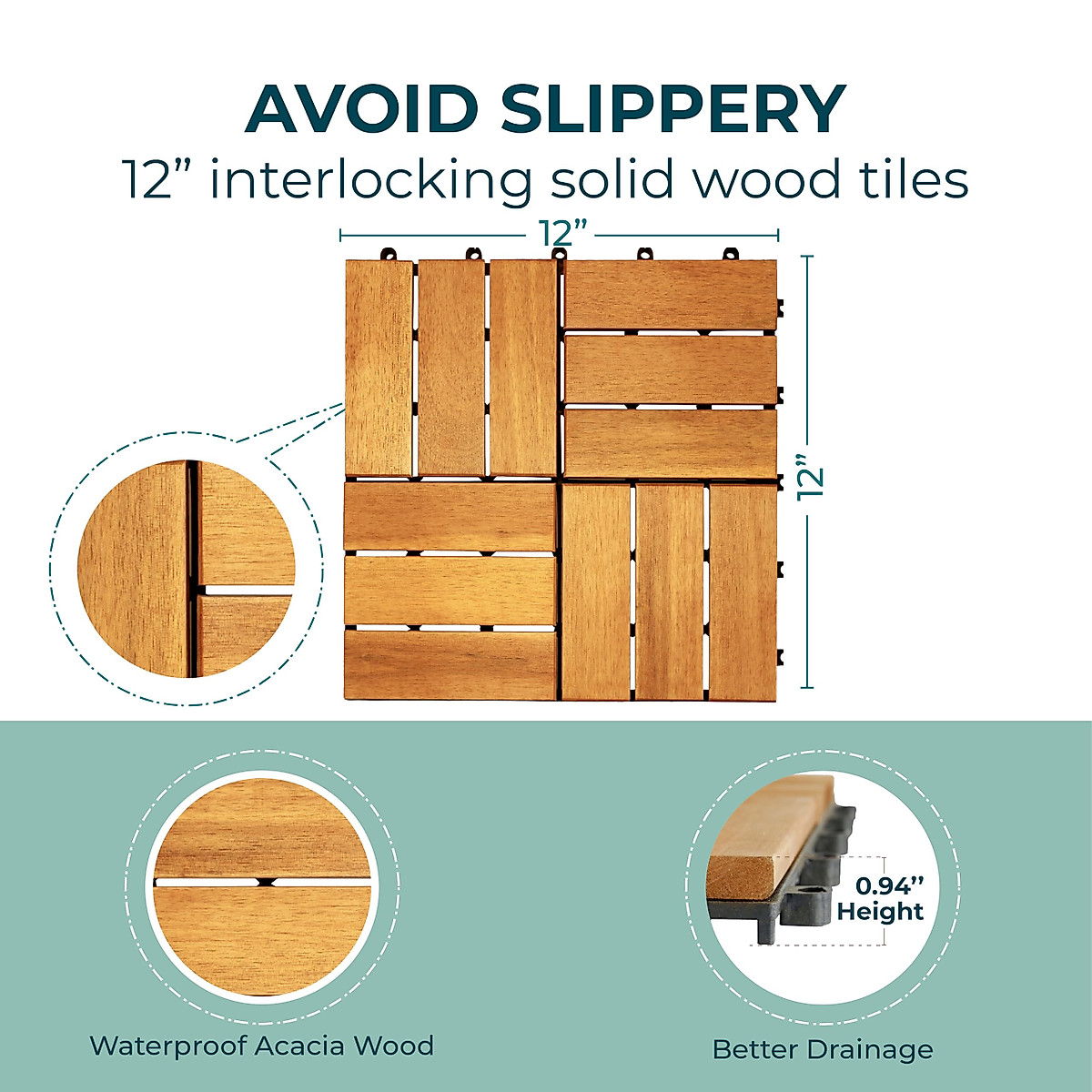 AVOID SLIPPERY
12” interlocking solid wood tiles

12”

12”

0.94” Height

Waterproof Acacia Wood

Better Drainage